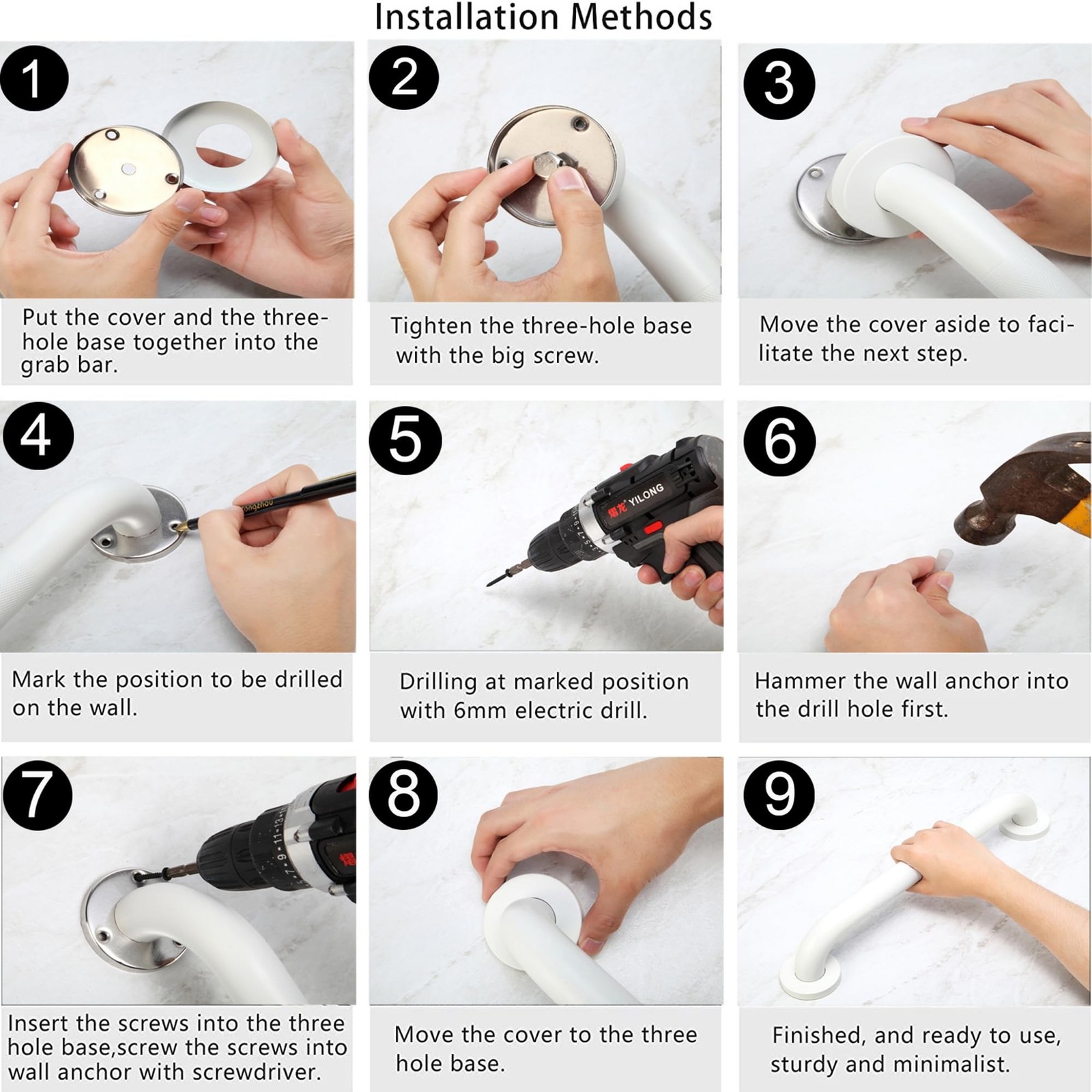 Installation Methods

1

Put the cover and the three-hole base together into the grab bar.

2

Tighten the three-hole base with the big screw.

3

Move the cover aside to facilitate the next step.

4

Mark the position to be drilled on the wall.

5

YILONG

Drilling at marked position with 6mm electric drill.

6

Hammer the wall anchor into the drill hole first.

7

Insert the screws into the three hole base,screw the screws into wall anchor with screwdriver.

8

Move the cover to the three hole base.

9

Finished, and ready to use, sturdy and minimalist.