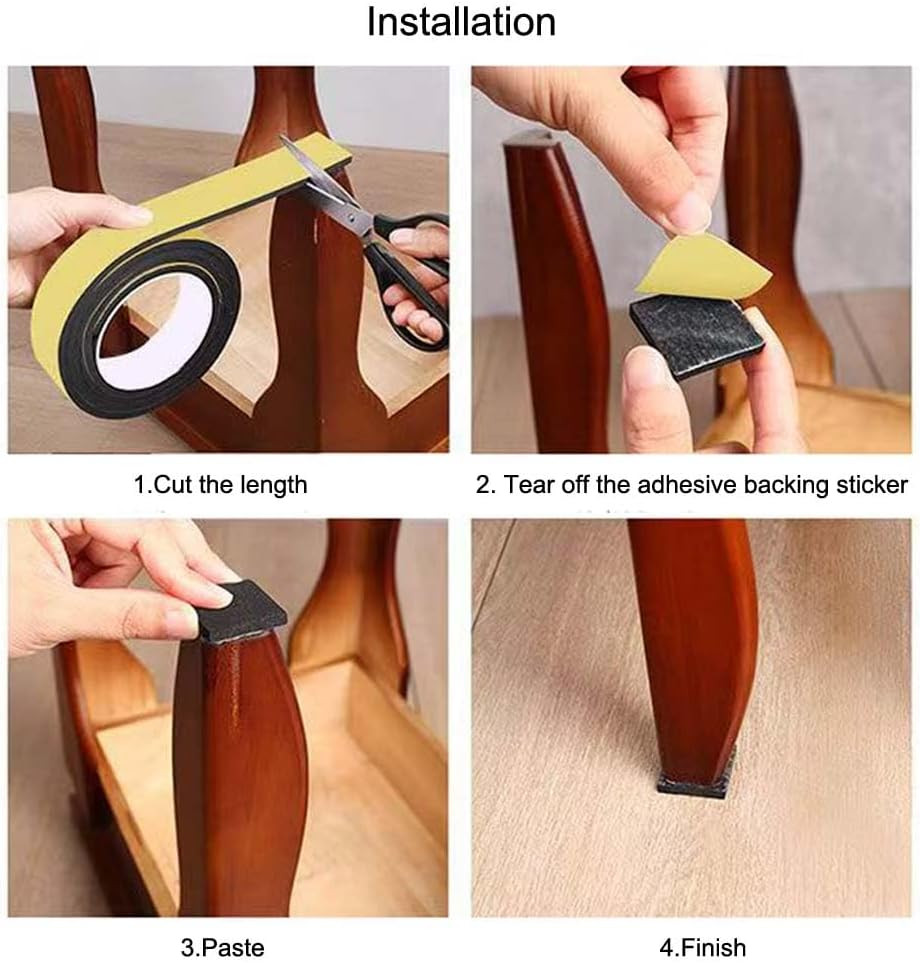 Installation

1.Cut the length

2. Tear off the adhesive backing sticker

3.Paste

4.Finish