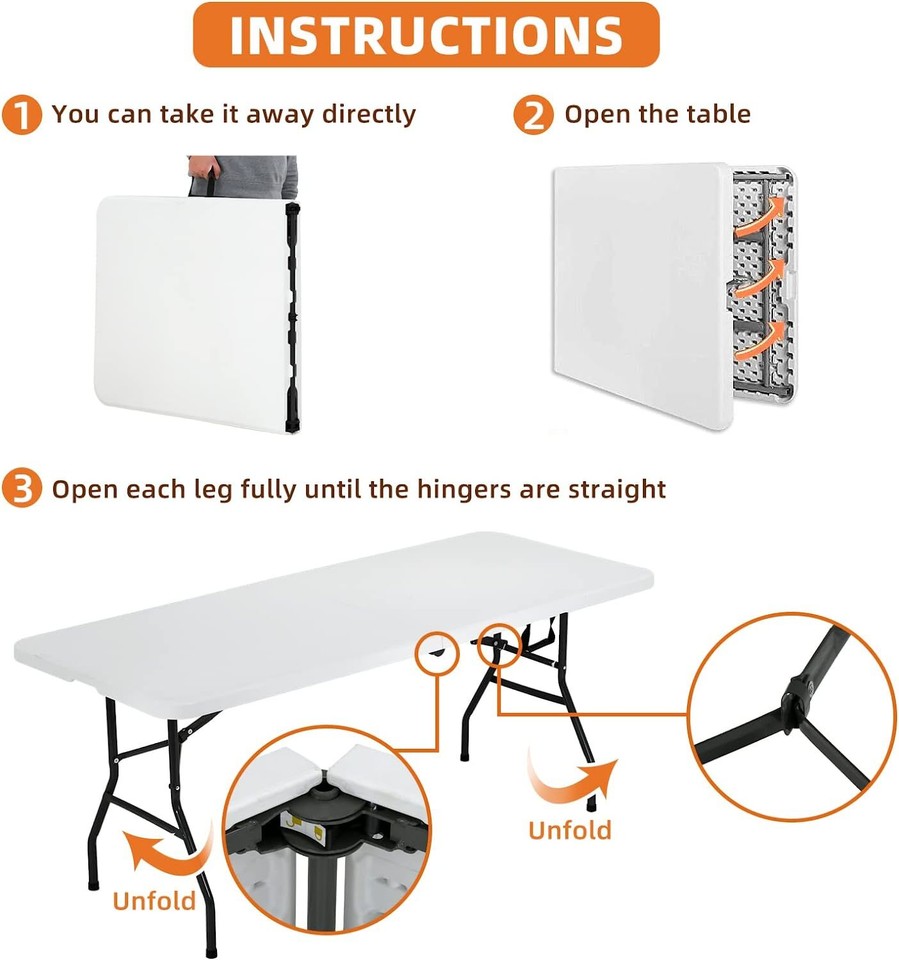 INSTRUCTIONS

1 You can take it away directly

2 Open the table

3 Open each leg fully until the hingers are straight

Unfold

Unfold