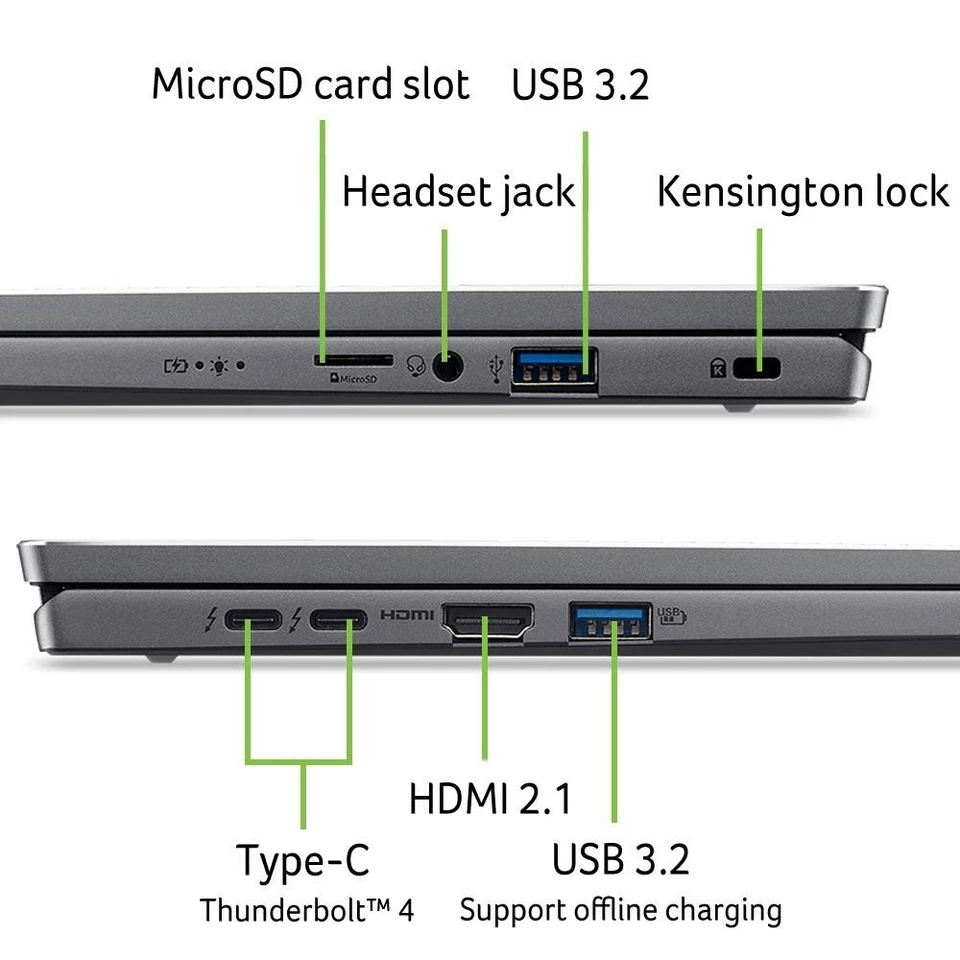 MicroSD card slot
USB 3.2
Headset jack
Kensington lock
MicroSD
HDMI
HDMI 2.1
Type-C
Thunderbolt™ 4
USB 3.2
Support offline charging