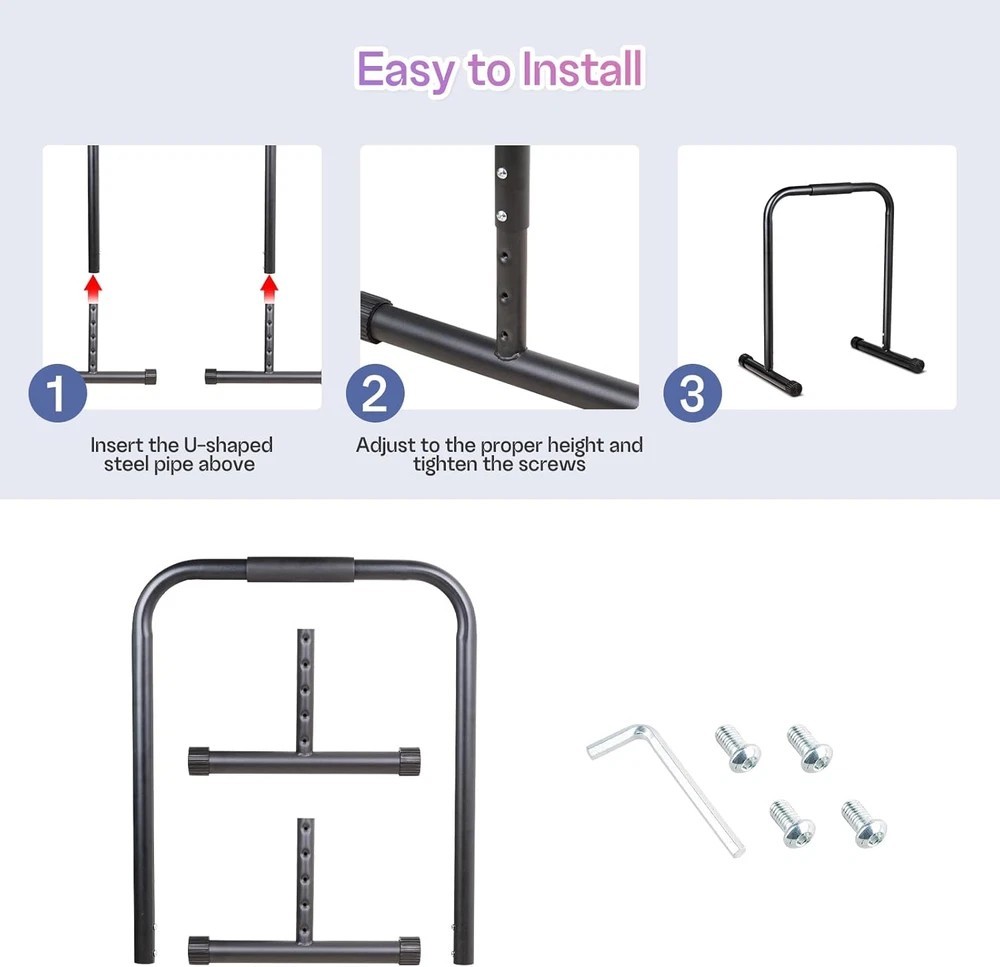 Easy to Install

1

Insert the U-shaped steel pipe above

2

Adjust to the proper height and tighten the screws

3