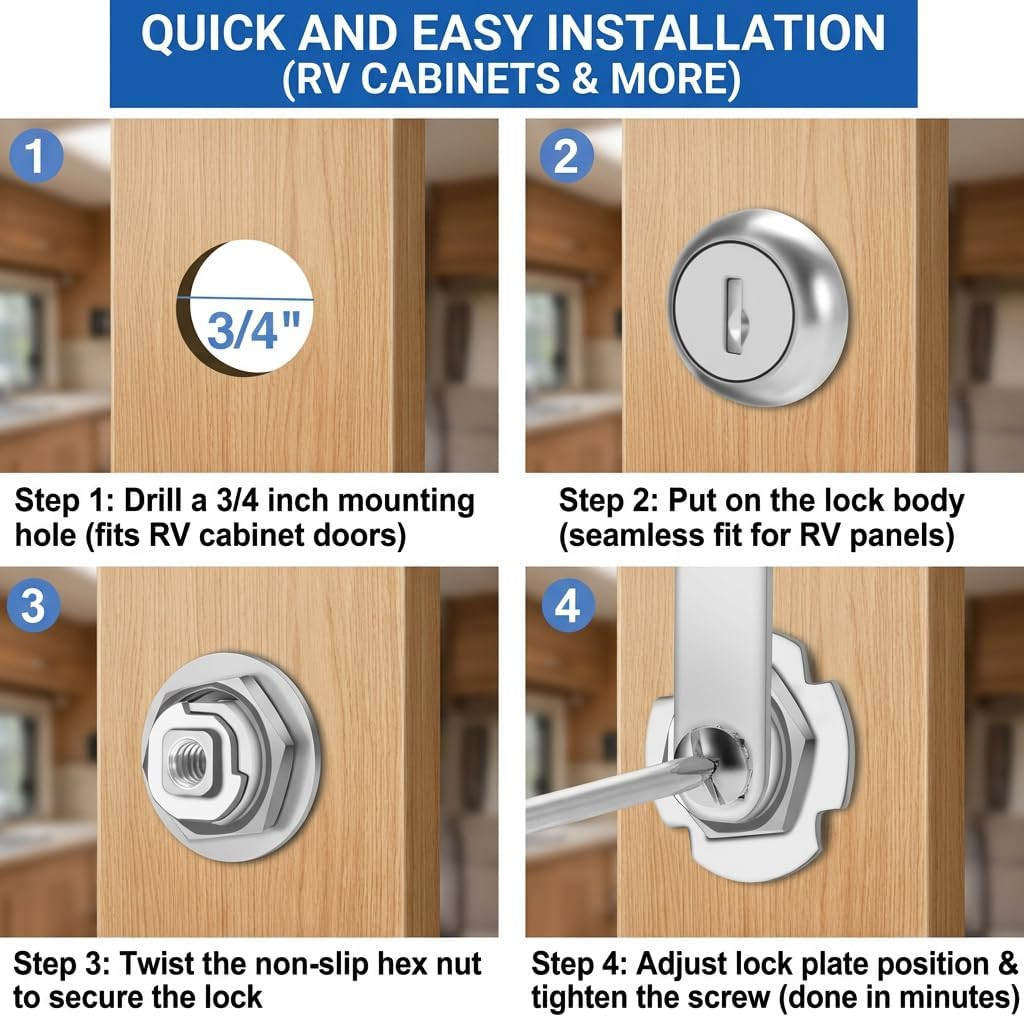 QUICK AND EASY INSTALLATION
(RV CABINETS & MORE)

1

3/4"

Step 1: Drill a 3/4 inch mounting hole (fits RV cabinet doors)

2

Step 2: Put on the lock body (seamless fit for RV panels)

3

Step 3: Twist the non-slip hex nut to secure the lock

4

Step 4: Adjust lock plate position & tighten the screw (done in minutes)