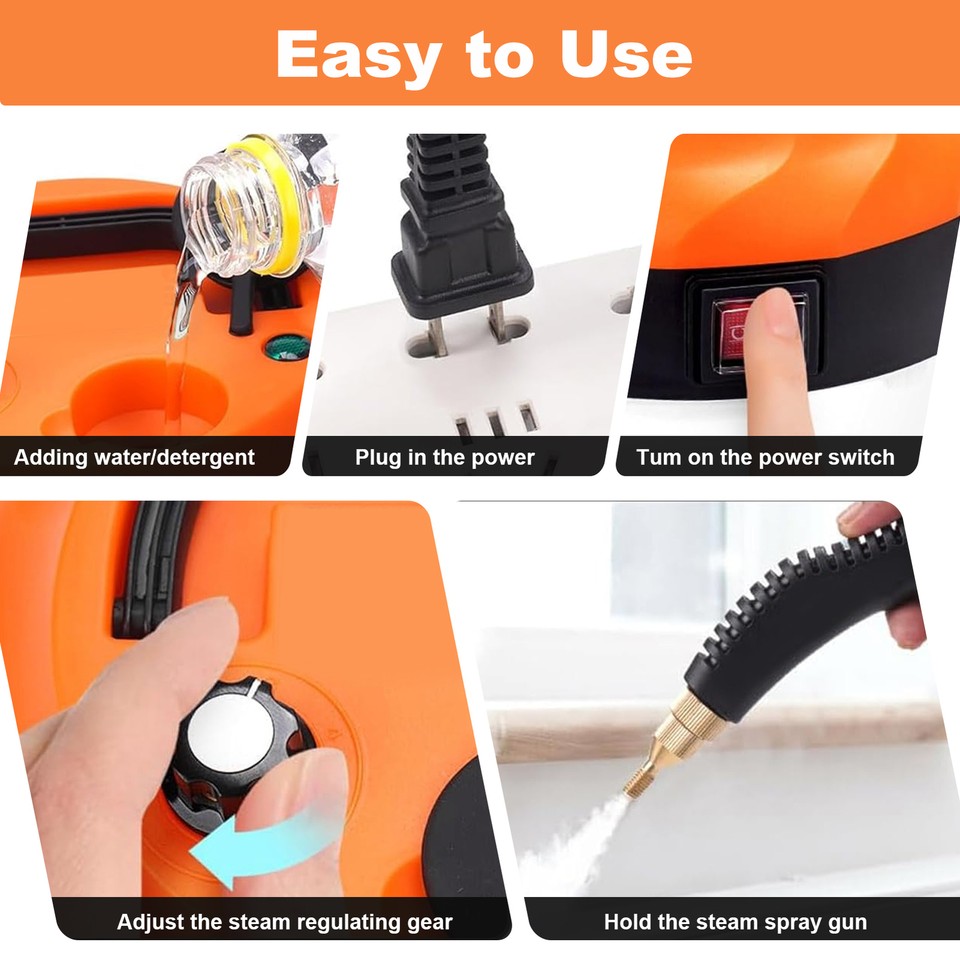 Easy to Use

Adding water/detergent

Plug in the power

Tum on the power switch

Adjust the steam regulating gear

Hold the steam spray gun