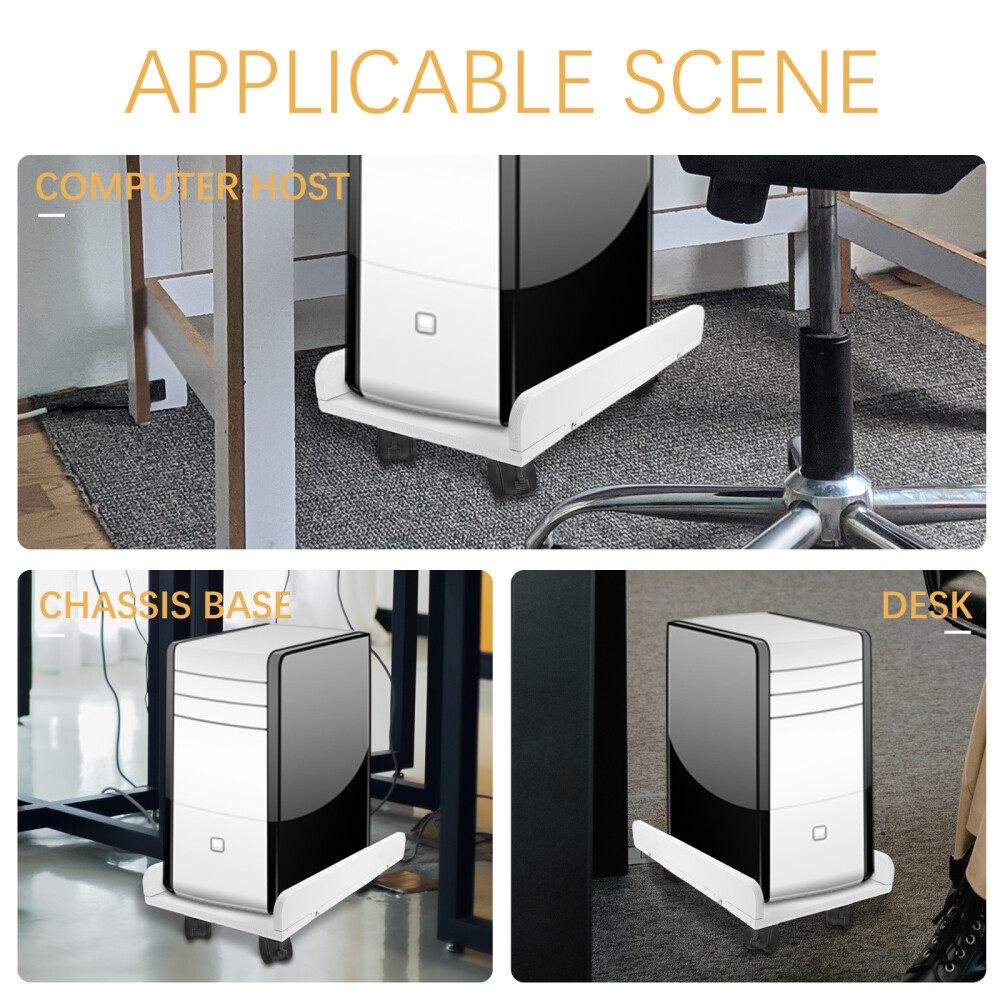 APPLICABLE SCENE

COMPUTER HOST

CHASSIS BASE

DESK