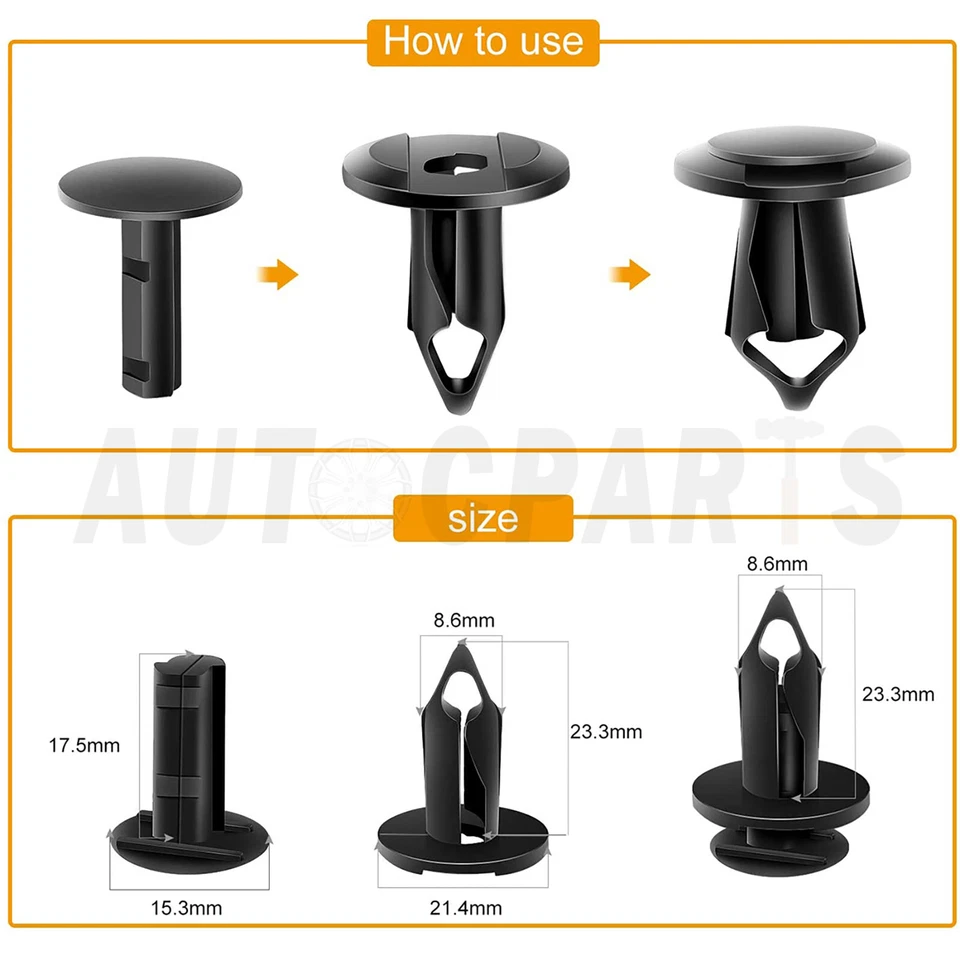 How to use

AUTOCPARTS

size

17.5mm

15.3mm

8.6mm

23.3mm

21.4mm

8.6mm

23.3mm