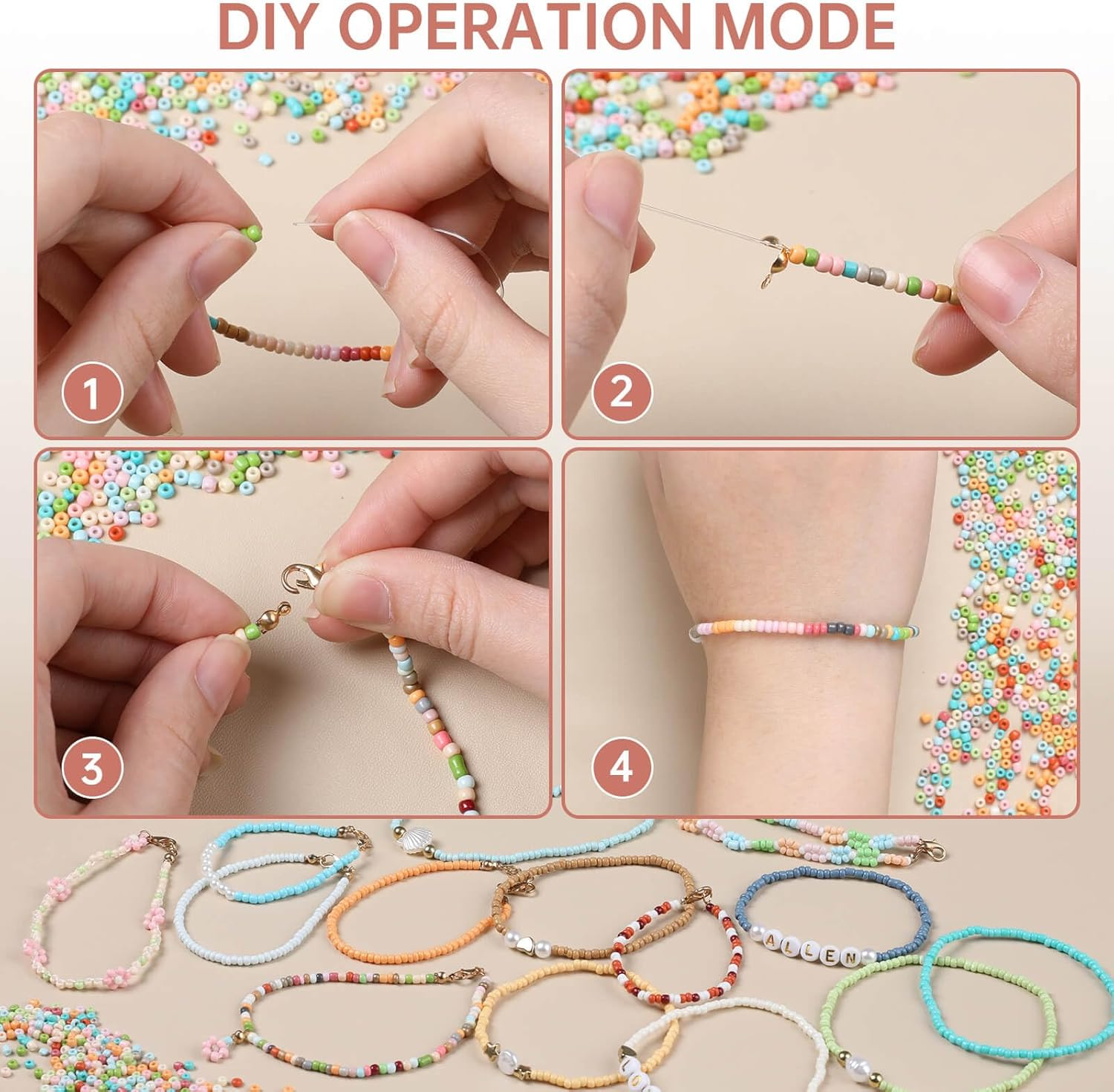 DIY OPERATION MODE

1

2

3

4

ALLEN