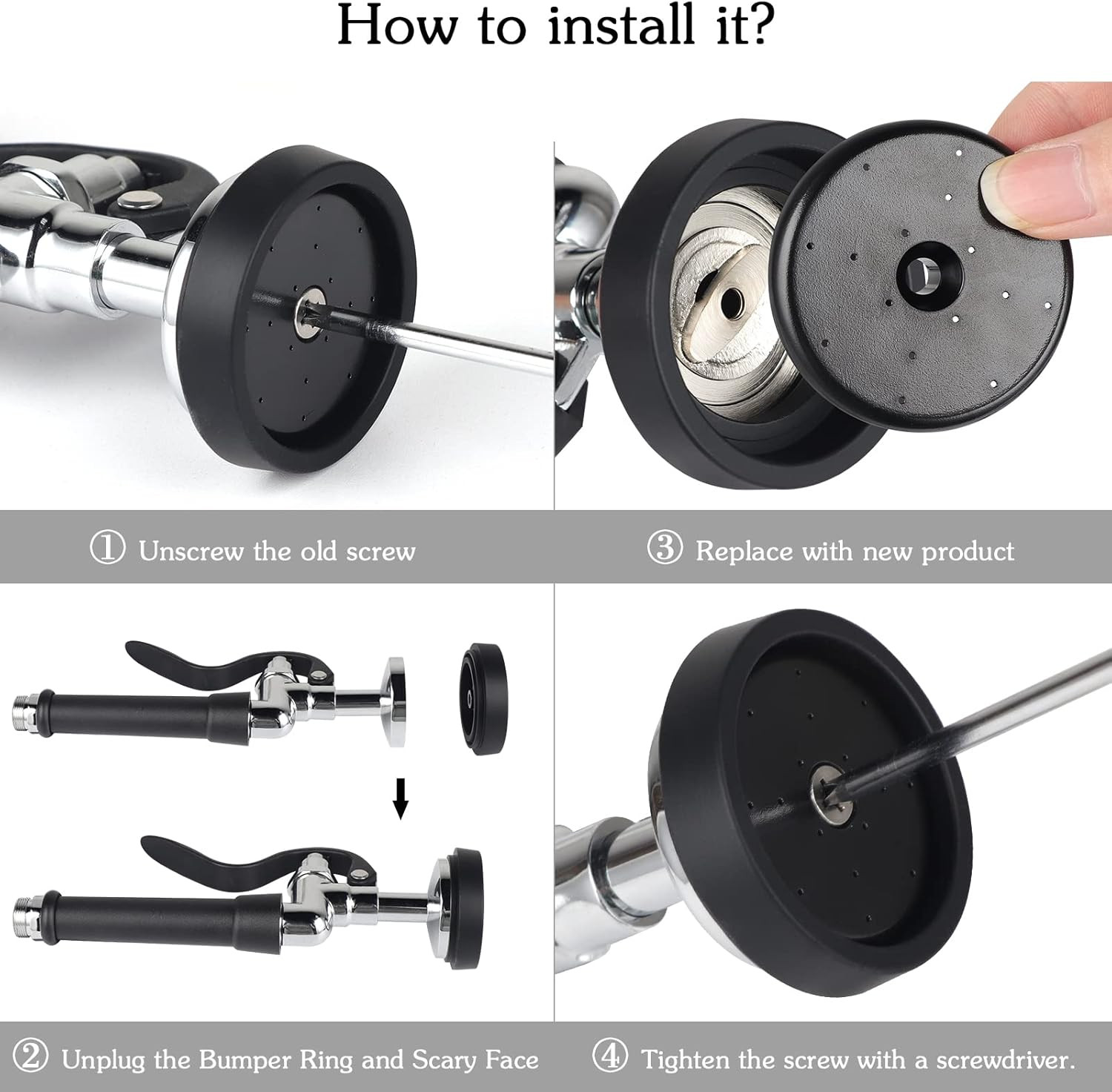 How to install it?

① Unscrew the old screw

③ Replace with new product

② Unplug the Bumper Ring and Scary Face

④ Tighten the screw with a screwdriver.