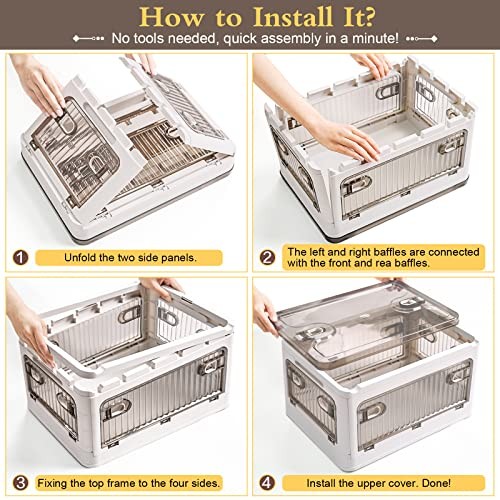 How to Install It?

No tools needed, quick assembly in a minute!

1 Unfold the two side panels.

2 The left and right baffles are connected with the front and rea baffles.

3 Fixing the top frame to the four sides.

4 Install the upper cover. Done!