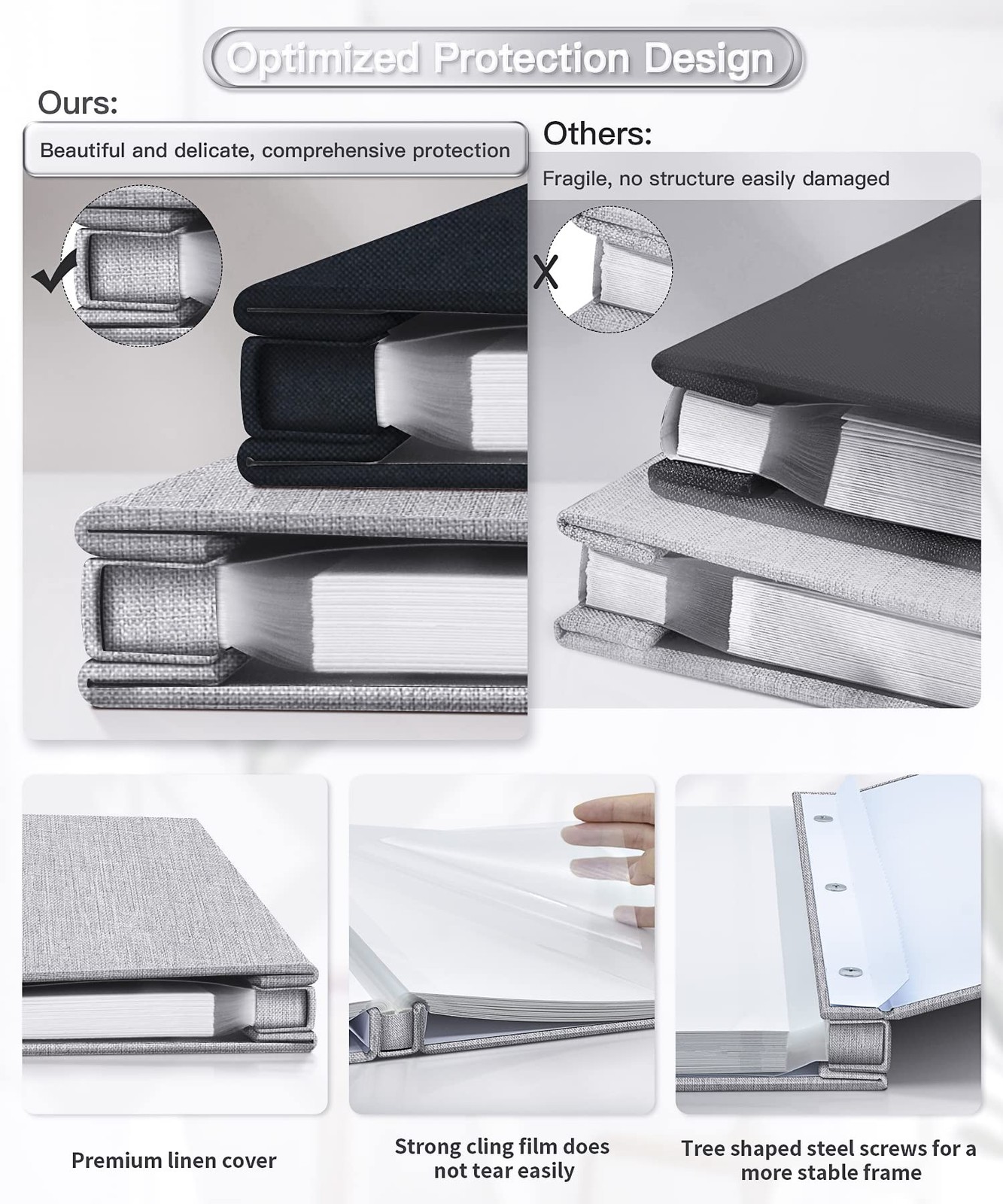 Optimized Protection Design

Ours:

Beautiful and delicate, comprehensive protection

Others:

Fragile, no structure easily damaged

Premium linen cover

Strong cling film does not tear easily

Tree shaped steel screws for a more stable frame