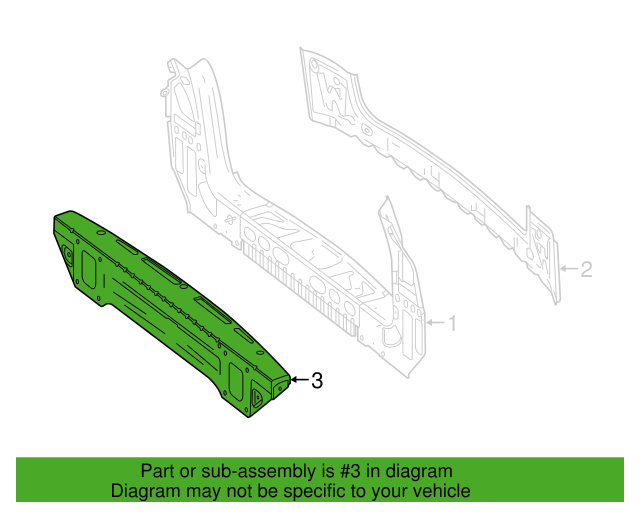 2

1

3

Part or sub-assembly is #3 in diagram
Diagram may not be specific to your vehicle