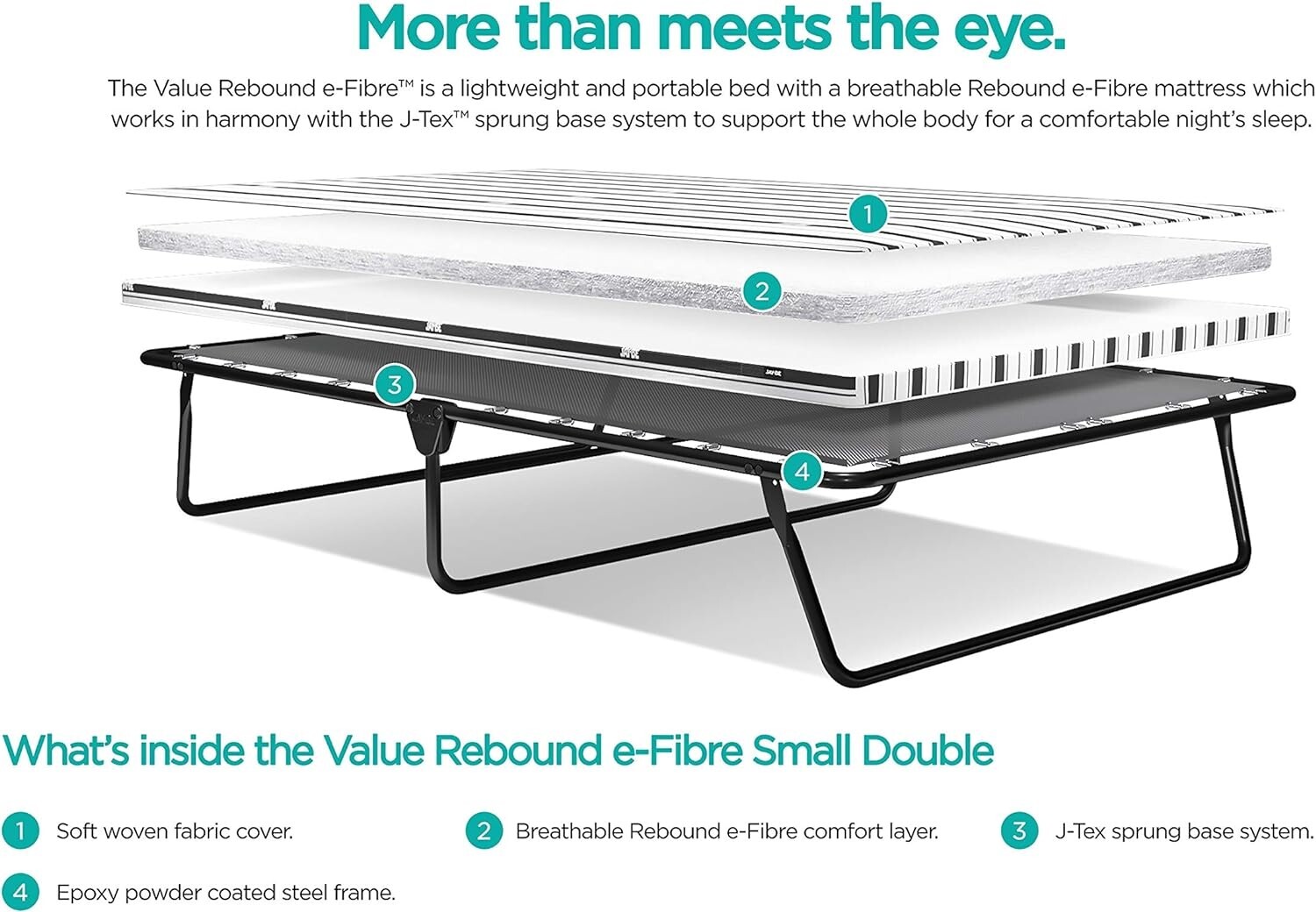 More than meets the eye.

The Value Rebound e-Fibre™ is a lightweight and portable bed with a breathable Rebound e-Fibre mattress which works in harmony with the J-Tex™ sprung base system to support the whole body for a comfortable night's sleep.

1

2

3

4

What's inside the Value Rebound e-Fibre Small Double

1 Soft woven fabric cover.

2 Breathable Rebound e-Fibre comfort layer.

3 J-Tex sprung base system.

4 Epoxy powder coated steel frame.