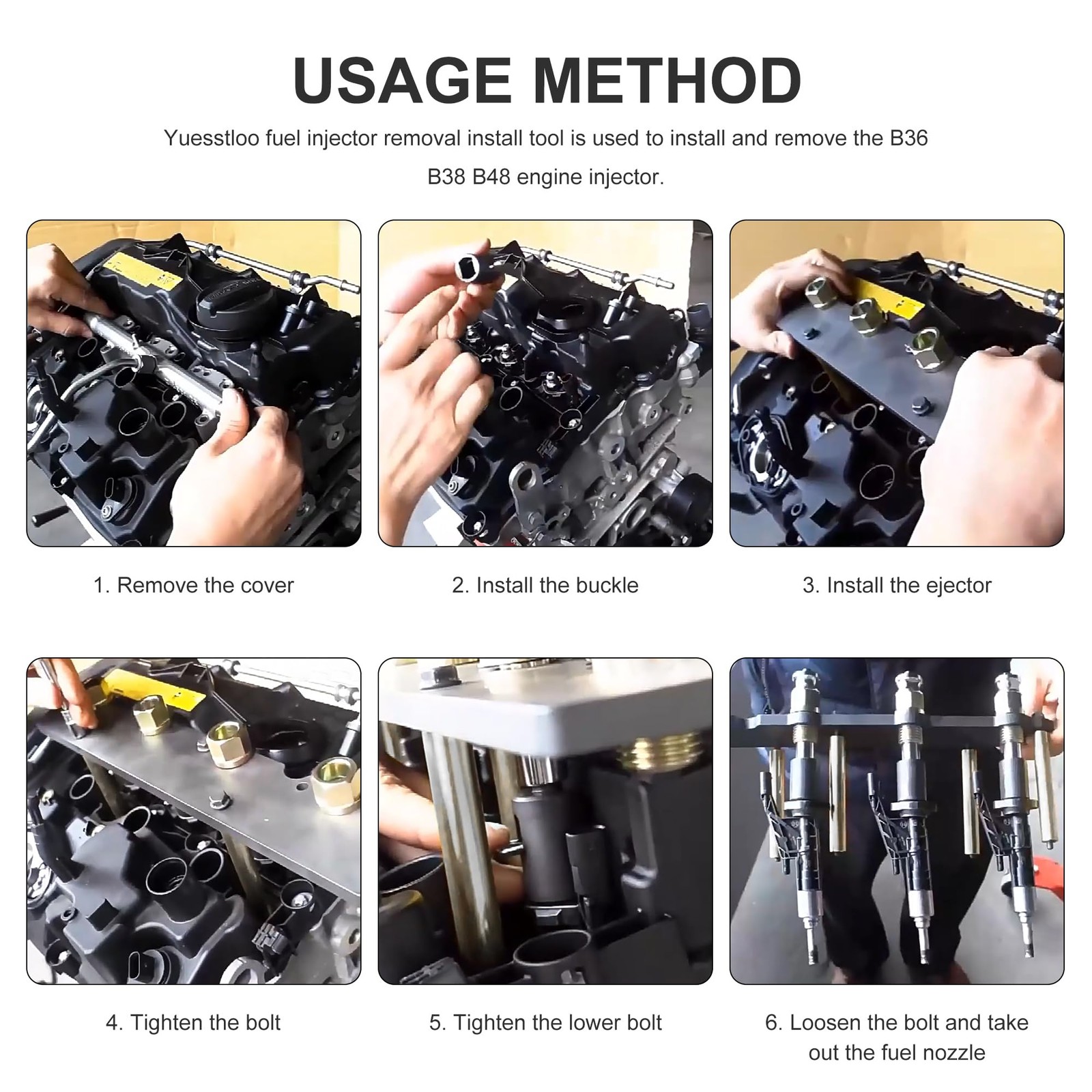 USAGE METHOD

Yuesstloo fuel injector removal install tool is used to install and remove the B36 B38 B48 engine injector.

1. Remove the cover

2. Install the buckle

3. Install the ejector

4. Tighten the bolt

5. Tighten the lower bolt

6. Loosen the bolt and take out the fuel nozzle