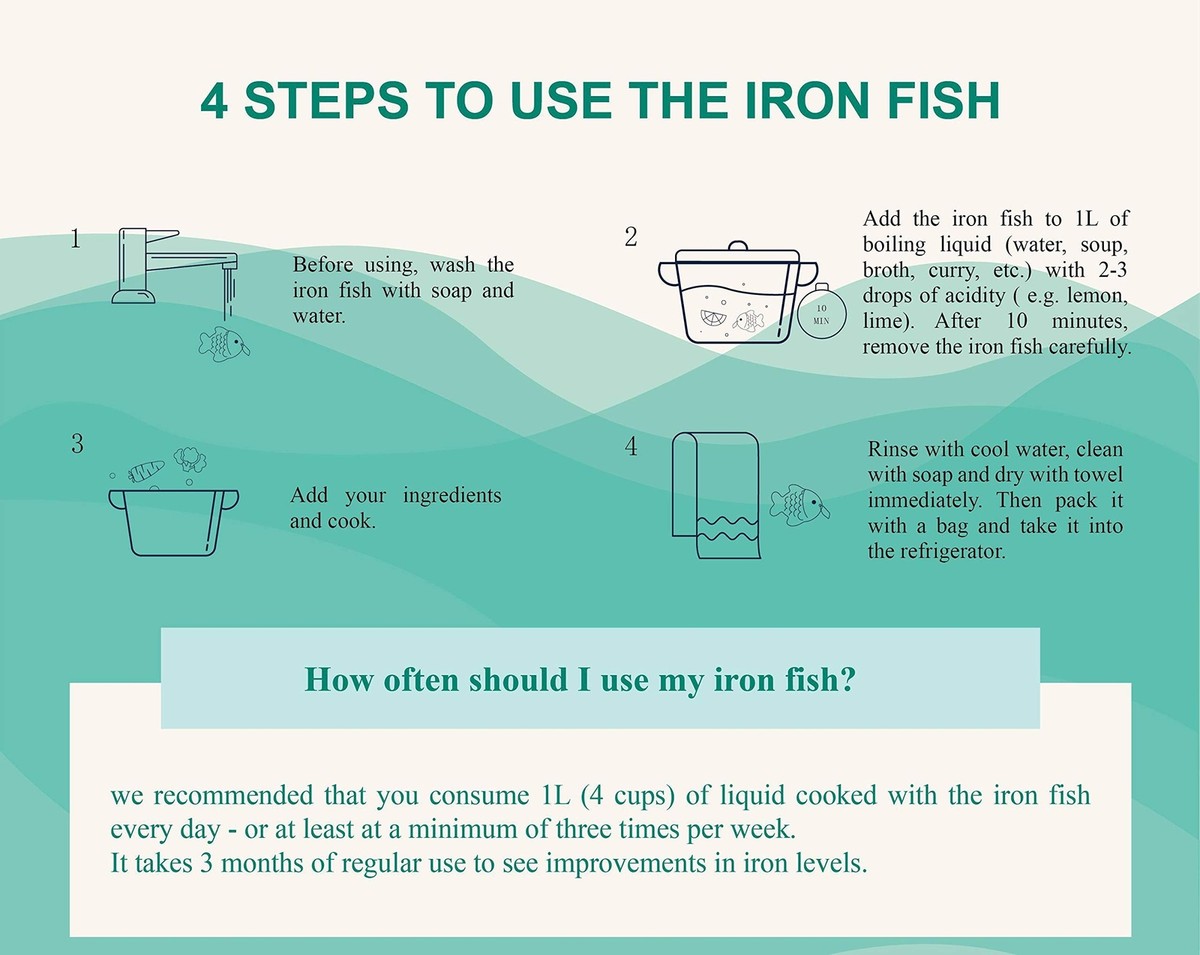 4 STEPS TO USE THE IRON FISH

1

Before using, wash the iron fish with soap and water.

2

10 MIN

Add the iron fish to 1L of boiling liquid (water, soup, broth, curry, etc.) with 2-3 drops of acidity ( e.g. lemon, lime). After 10 minutes, remove the iron fish carefully.

3

Add your ingredients and cook.

4

Rinse with cool water, clean with soap and dry with towel immediately. Then pack it with a bag and take it into the refrigerator.

How often should I use my iron fish?

we recommended that you consume 1L (4 cups) of liquid cooked with the iron fish every day - or at least at a minimum of three times per week.
It takes 3 months of regular use to see improvements in iron levels.