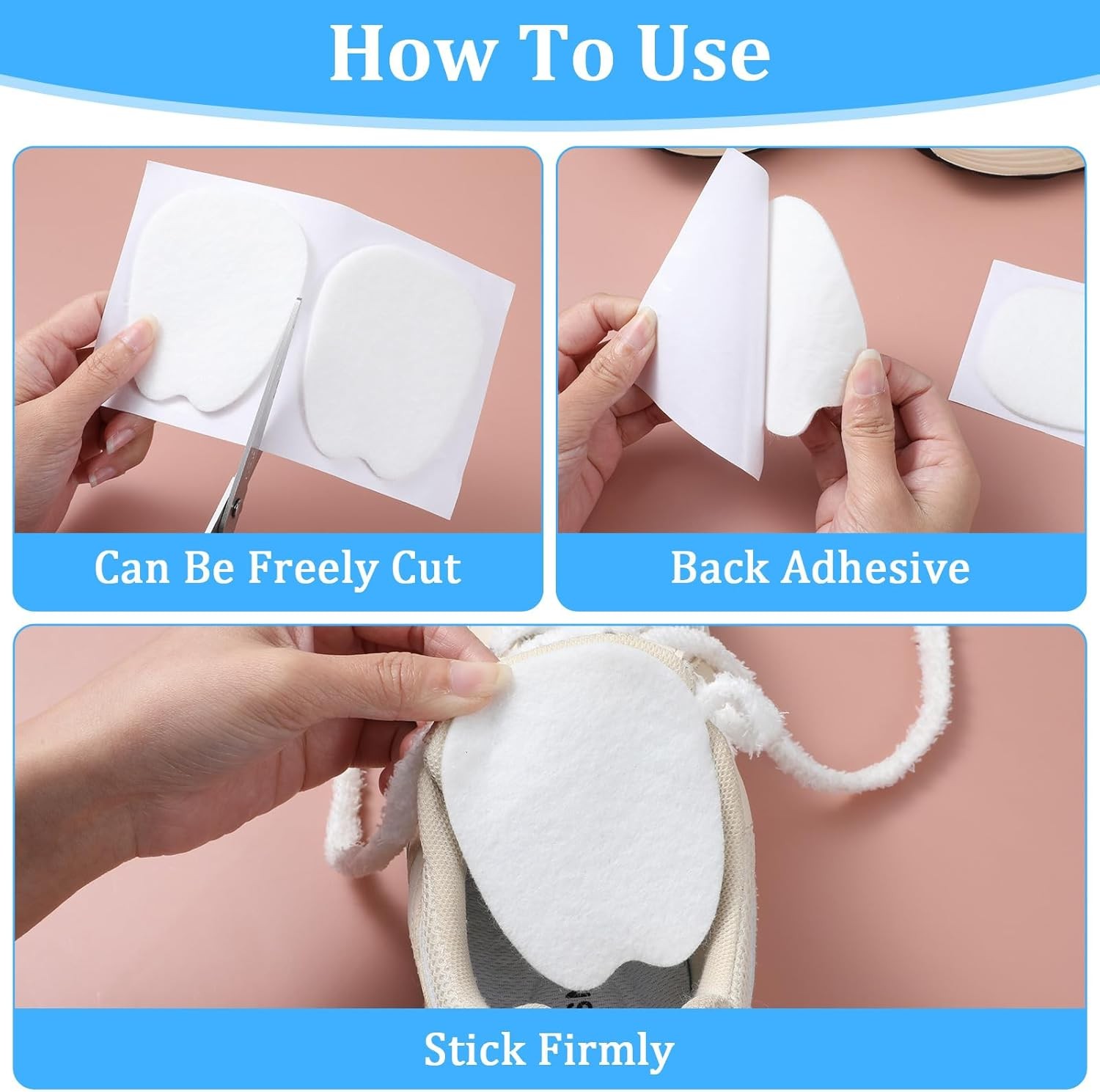 How To Use

Can Be Freely Cut

Back Adhesive

Stick Firmly