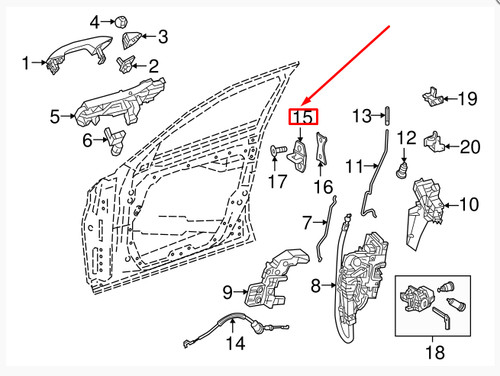 4
3
1
2
5
6
15
13
19
12
20
17
16
11
10
7
9
8
14
18