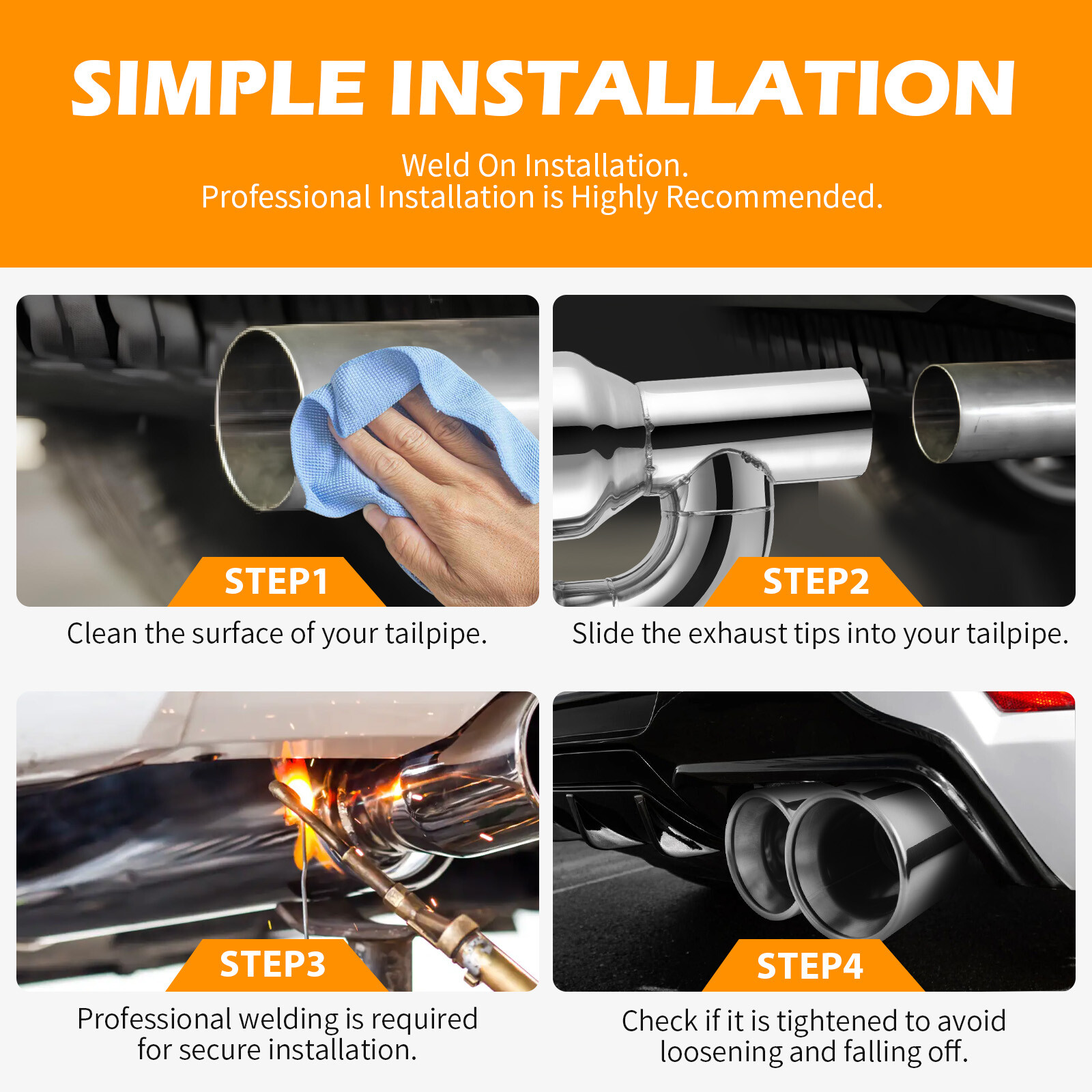 SIMPLE INSTALLATION

Weld On Installation.
Professional Installation is Highly Recommended.

STEP1
Clean the surface of your tailpipe.

STEP2
Slide the exhaust tips into your tailpipe.

STEP3
Professional welding is required for secure installation.

STEP4
Check if it is tightened to avoid loosening and falling off.