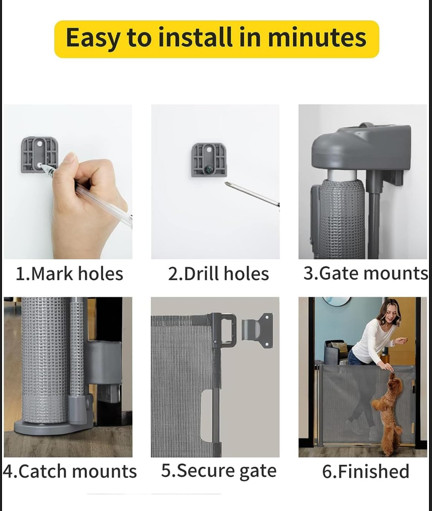 Easy to install in minutes

1.Mark holes

2.Drill holes

3.Gate mounts

4.Catch mounts

5.Secure gate

6.Finished