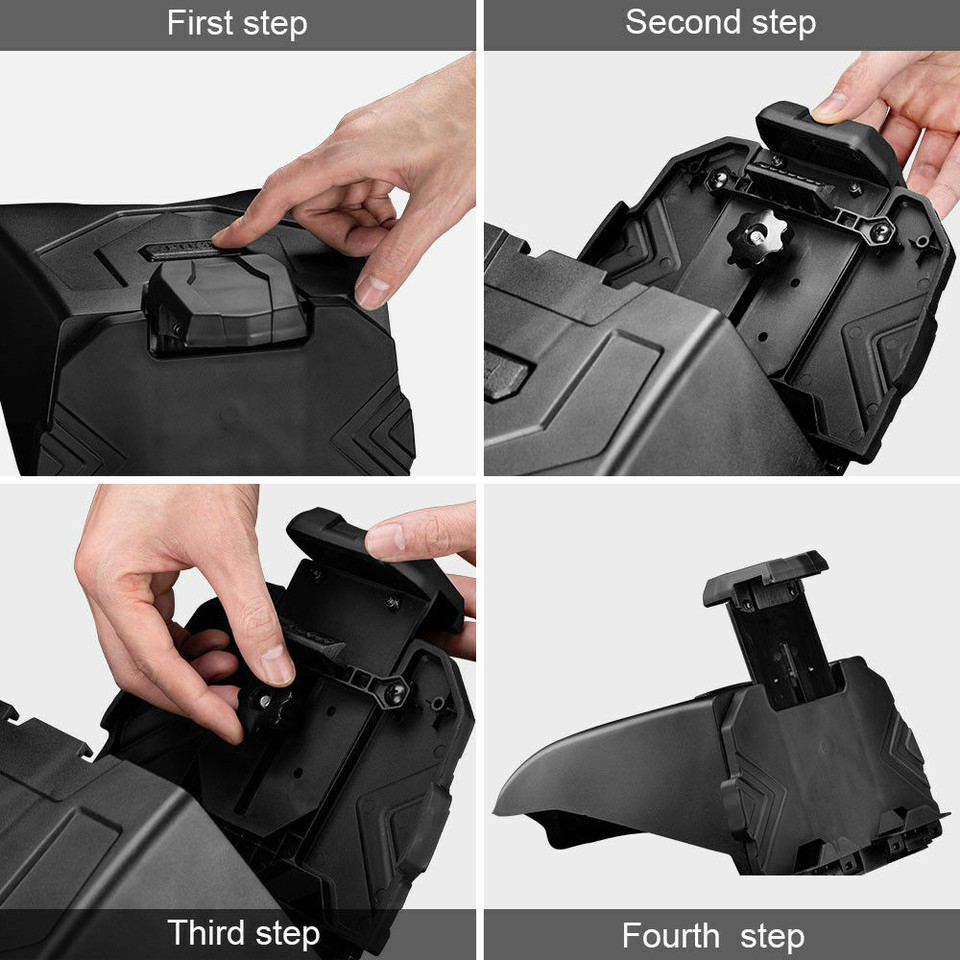 First step

Second step

Third step

Fourth step