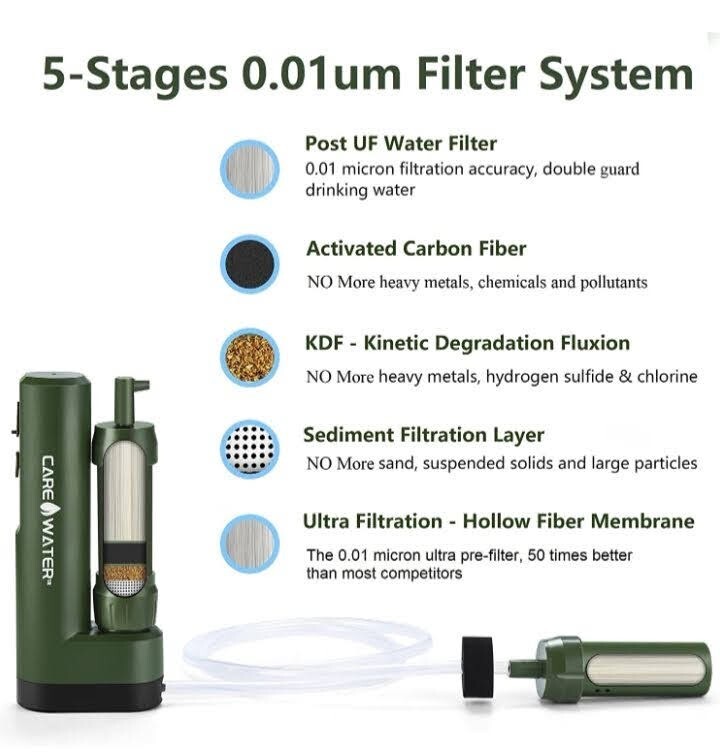 5-Stages 0.01um Filter System

Post UF Water Filter
0.01 micron filtration accuracy, double guard drinking water

Activated Carbon Fiber
NO More heavy metals, chemicals and pollutants

KDF - Kinetic Degradation Fluxion
NO More heavy metals, hydrogen sulfide & chlorine

Sediment Filtration Layer
NO More sand, suspended solids and large particles

Ultra Filtration - Hollow Fiber Membrane
The 0.01 micron ultra pre-filter, 50 times better than most competitors

CARE WATER