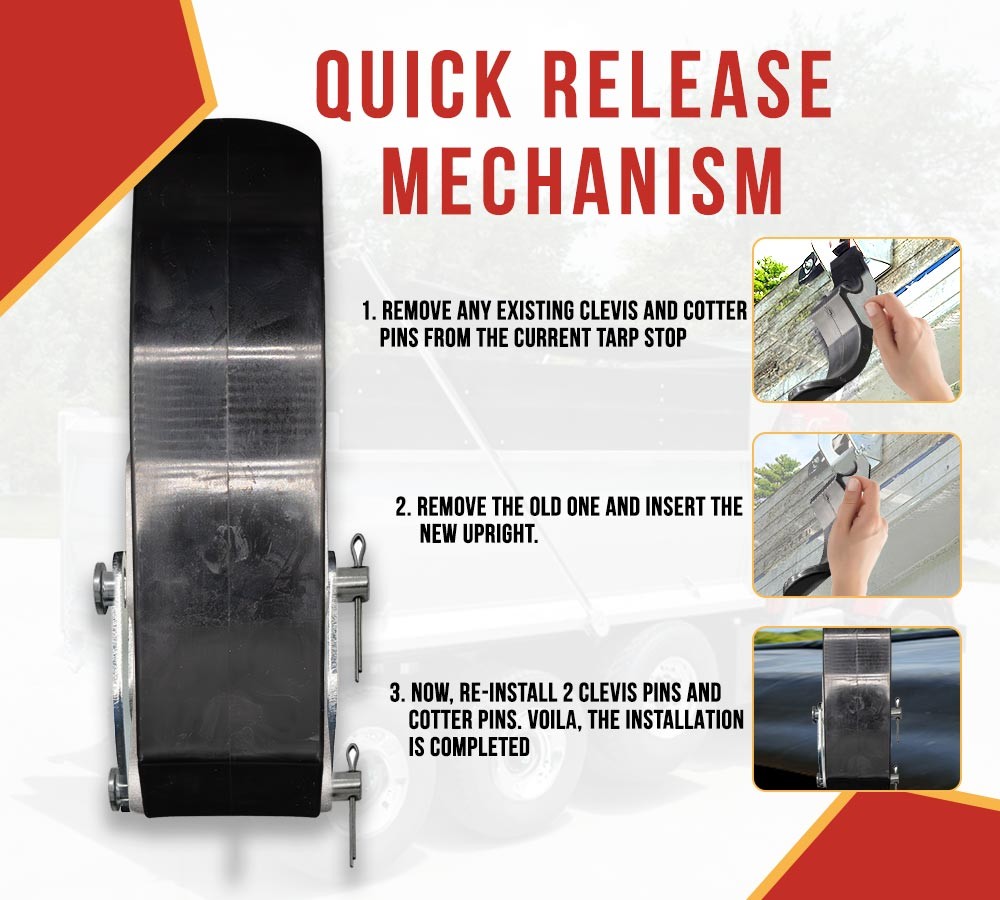 QUICK RELEASE MECHANISM

1. REMOVE ANY EXISTING CLEVIS AND COTTER PINS FROM THE CURRENT TARP STOP

2. REMOVE THE OLD ONE AND INSERT THE NEW UPRIGHT.

3. NOW, RE-INSTALL 2 CLEVIS PINS AND COTTER PINS. VOILA, THE INSTALLATION IS COMPLETED