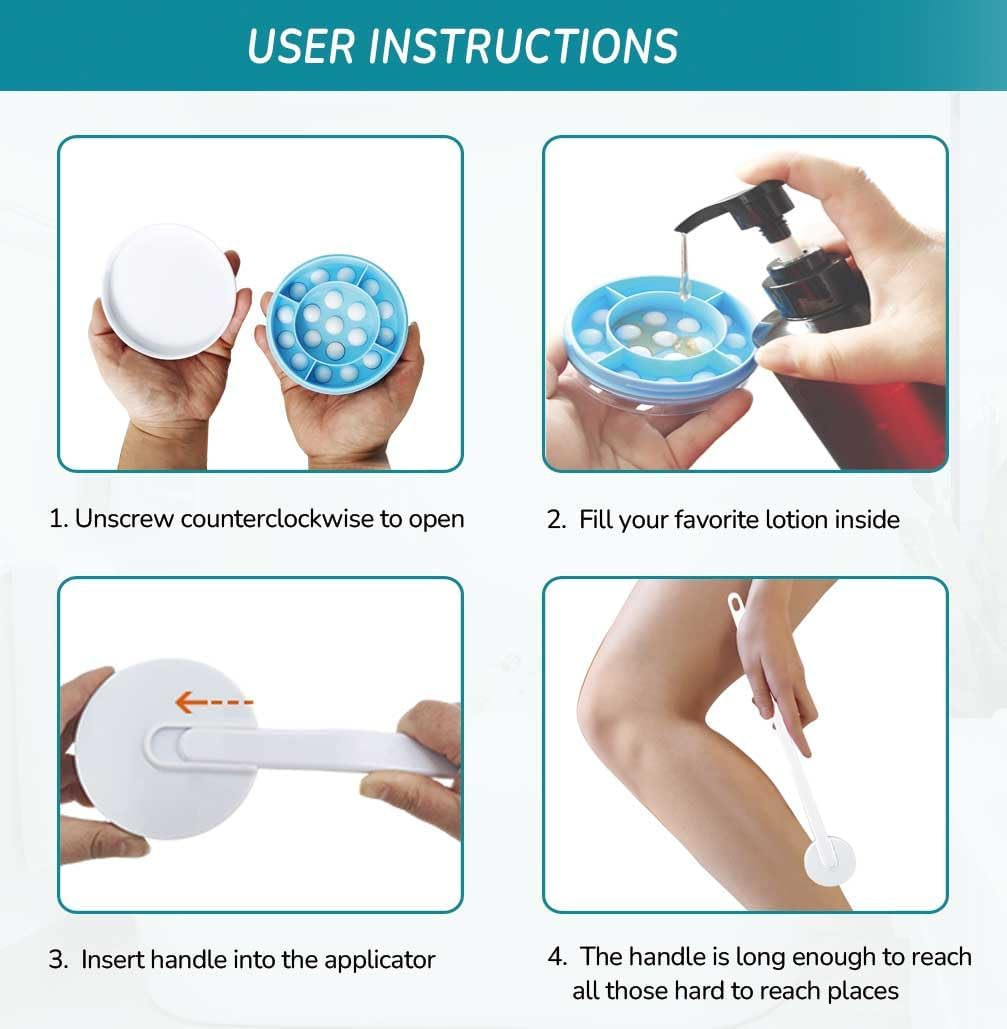 USER INSTRUCTIONS

1. Unscrew counterclockwise to open

2. Fill your favorite lotion inside

3. Insert handle into the applicator

4. The handle is long enough to reach all those hard to reach places