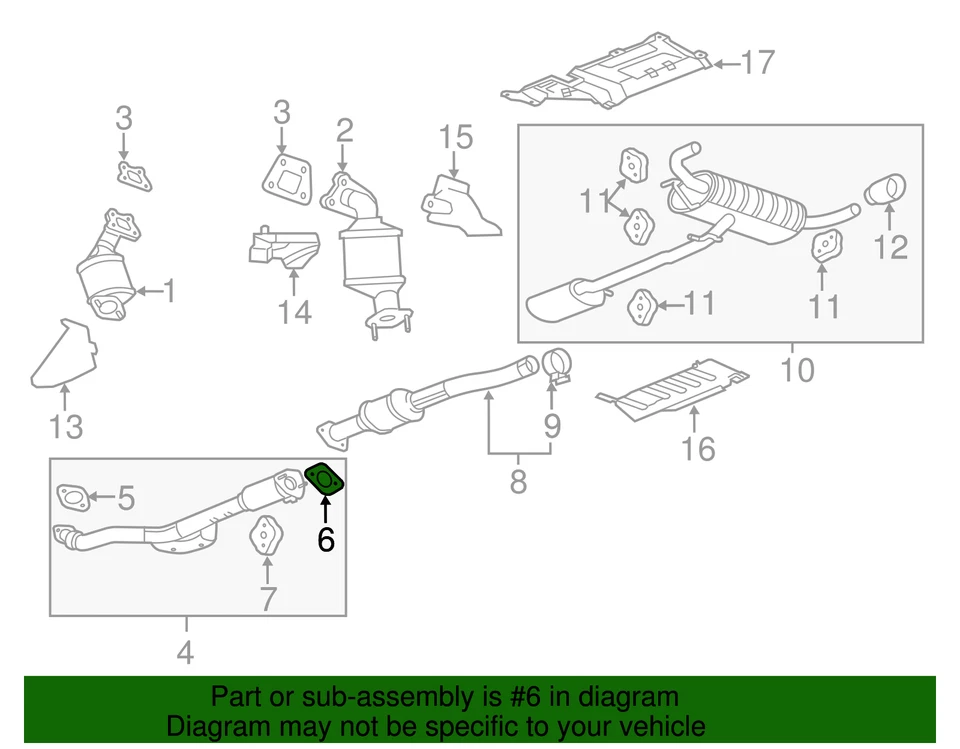 17
3
3
2
15
11
12
1
14
11
11
13
10
9
16
8
5
6
7
4

Part or sub-assembly is #6 in diagram
Diagram may not be specific to your vehicle