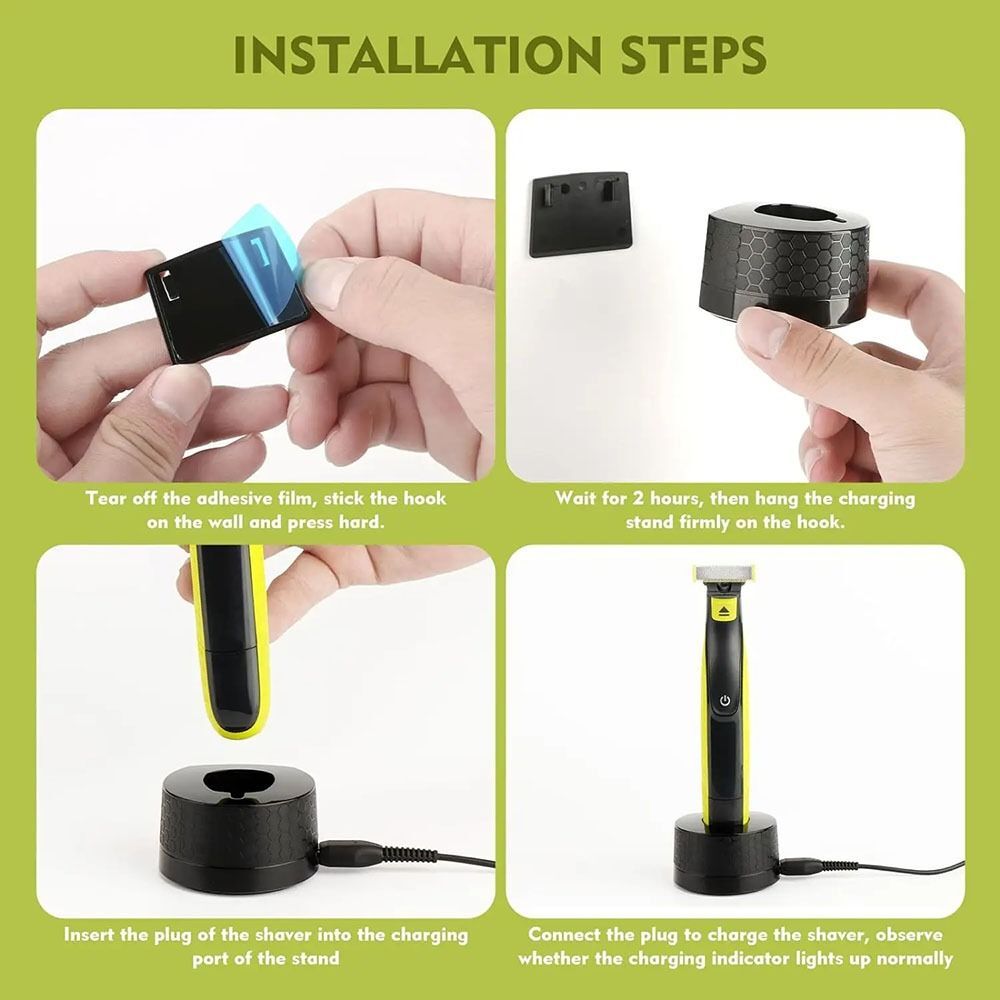 INSTALLATION STEPS

Tear off the adhesive film, stick the hook on the wall and press hard.

Wait for 2 hours, then hang the charging stand firmly on the hook.

Insert the plug of the shaver into the charging port of the stand

Connect the plug to charge the shaver, observe whether the charging indicator lights up normally