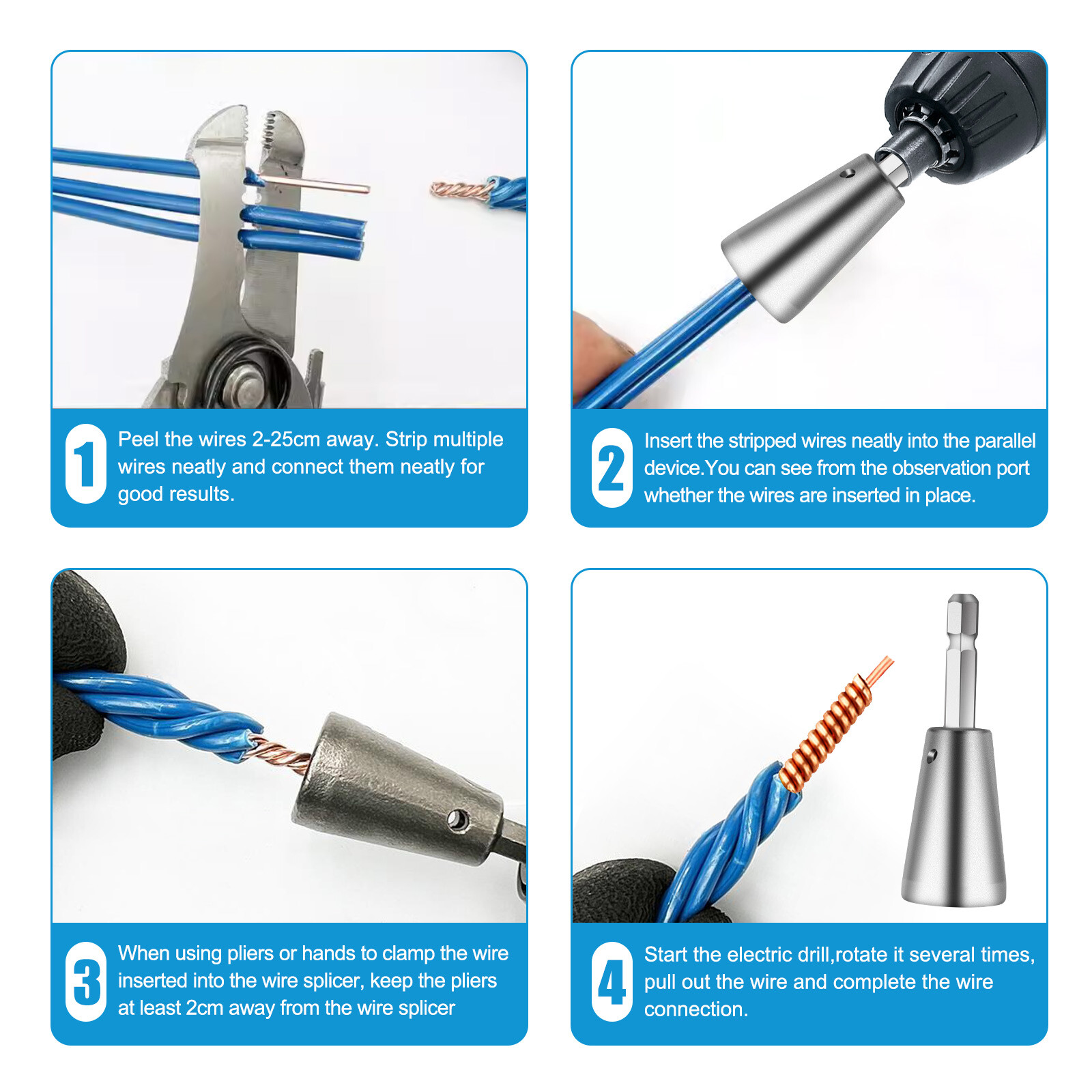 1
Peel the wires 2-25cm away. Strip multiple wires neatly and connect them neatly for good results.

2
Insert the stripped wires neatly into the parallel device.You can see from the observation port whether the wires are inserted in place.

3
When using pliers or hands to clamp the wire inserted into the wire splicer, keep the pliers at least 2cm away from the wire splicer

4
Start the electric drill,rotate it several times, pull out the wire and complete the wire connection.