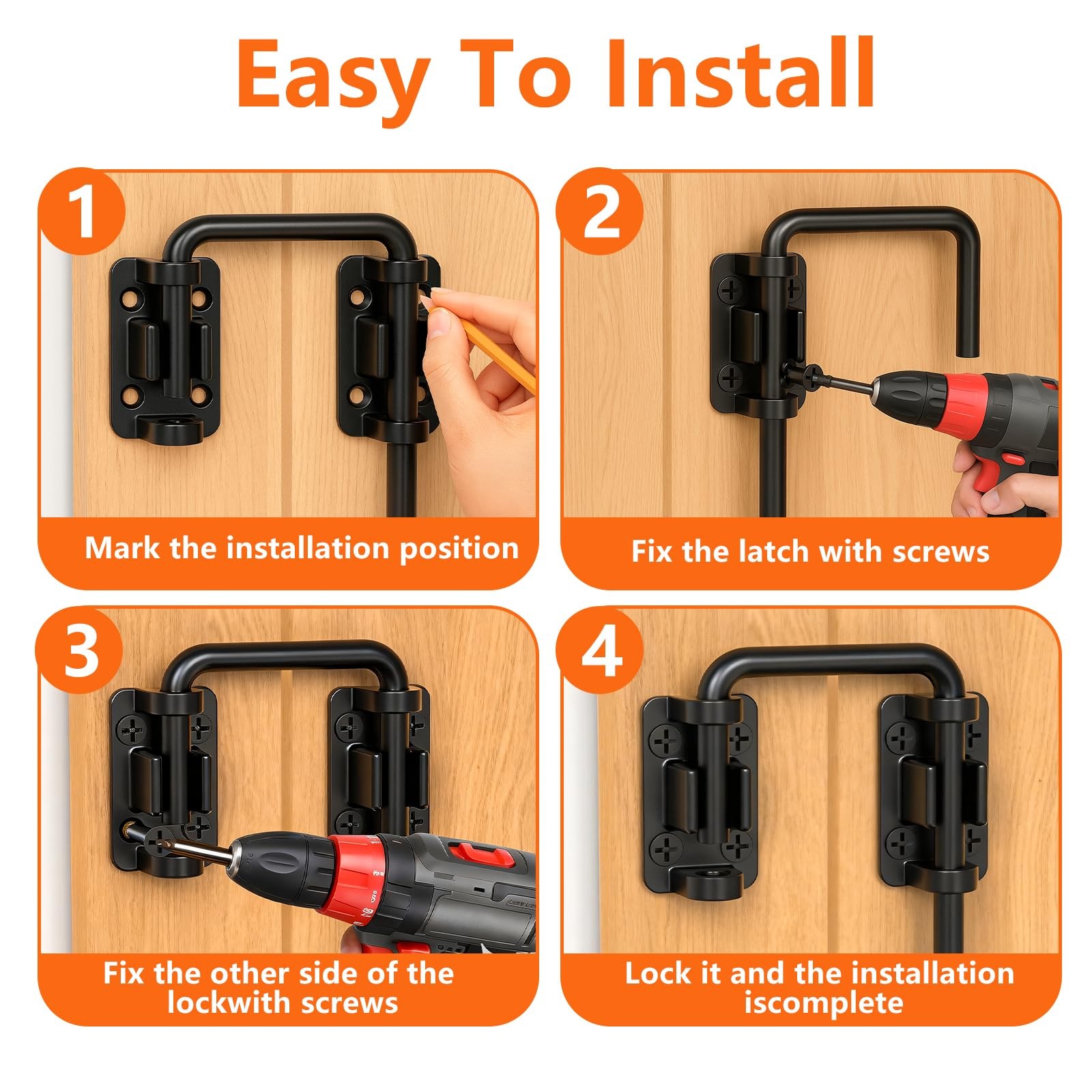 Easy To Install

1

Mark the installation position

2

Fix the latch with screws

3

Fix the other side of the lockwith screws

4

Lock it and the installation iscomplete