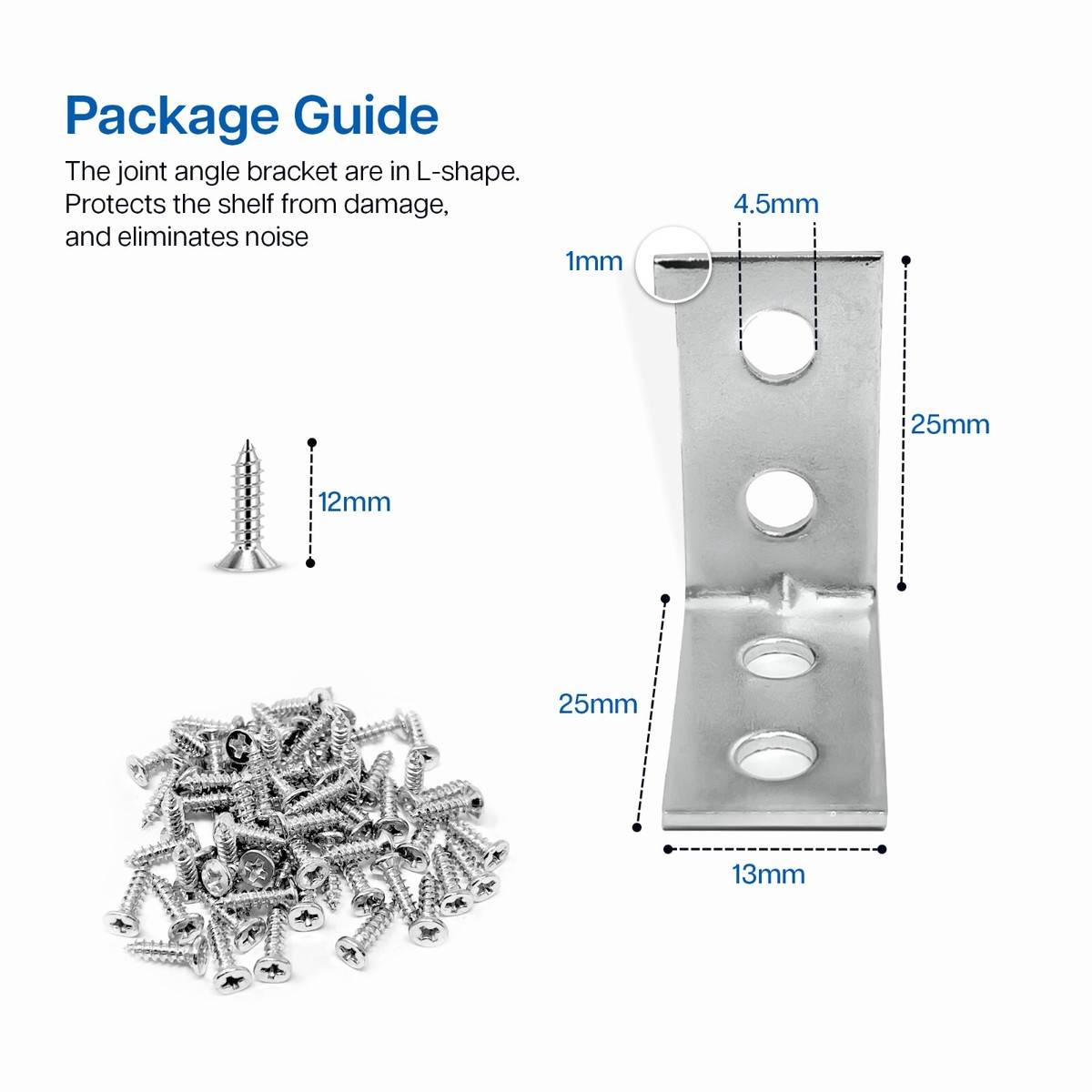 Package Guide

The joint angle bracket are in L-shape. Protects the shelf from damage, and eliminates noise

4.5mm

1mm

25mm

12mm

25mm

13mm