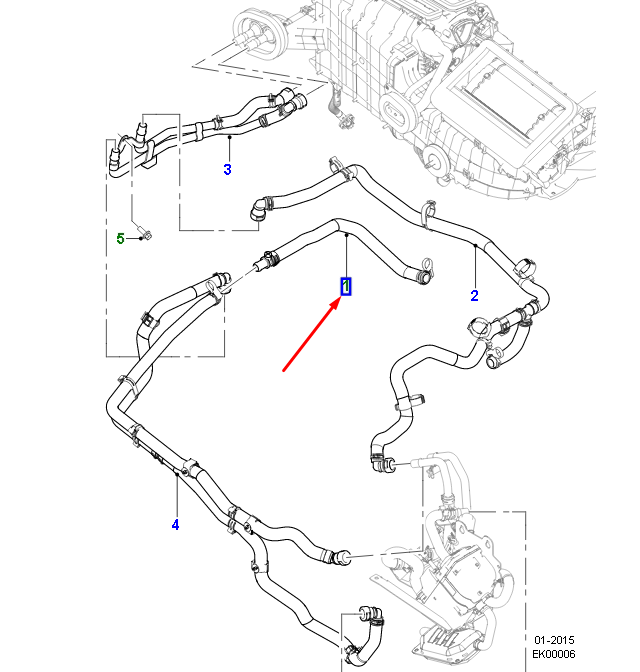 3
5
1
2
4
01-2015
EK00006