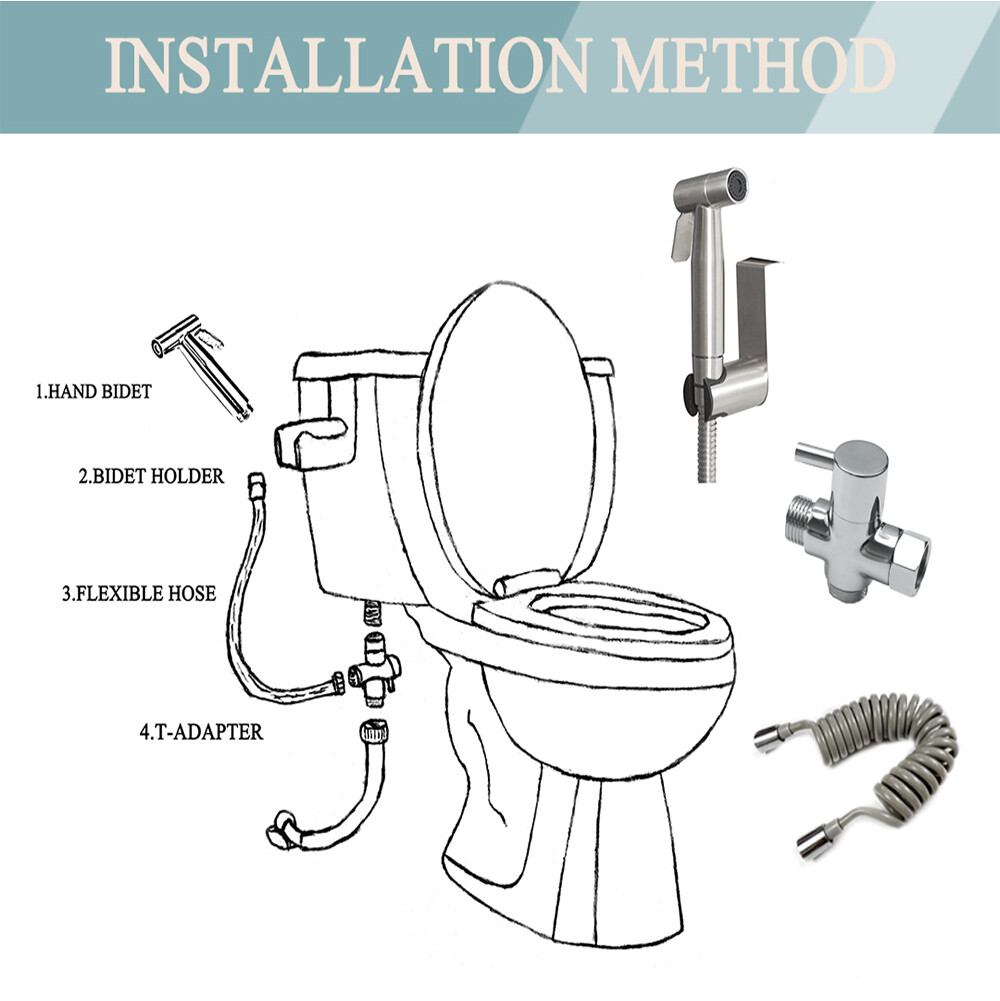 INSTALLATION METHOD

1.HAND BIDET

2.BIDET HOLDER

3.FLEXIBLE HOSE

4.T-ADAPTER