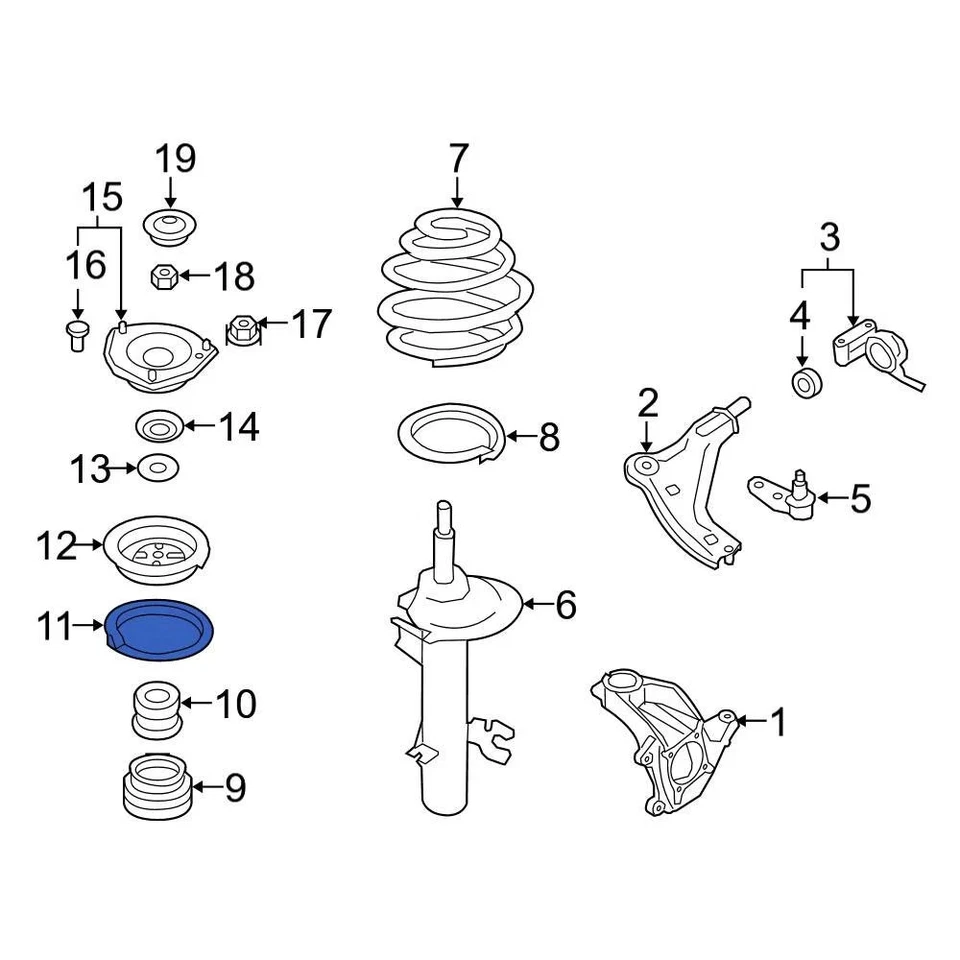 19
15
16
18
17
14
13
12
11
10
9
7
8
6
3
4
2
5
1