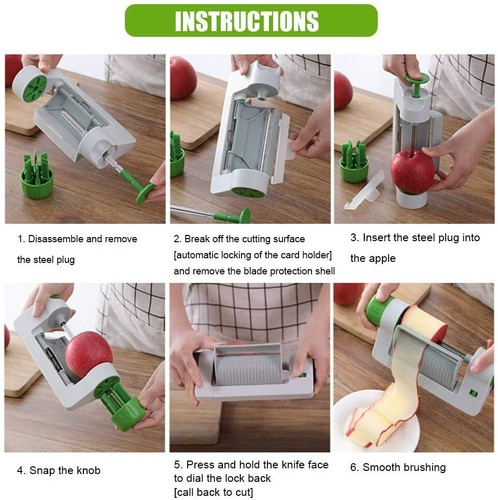 INSTRUCTIONS

1. Disassemble and remove the steel plug

2. Break off the cutting surface [automatic locking of the card holder] and remove the blade protection shell

3. Insert the steel plug into the apple

4. Snap the knob

5. Press and hold the knife face to dial the lock back [call back to cut]

6. Smooth brushing