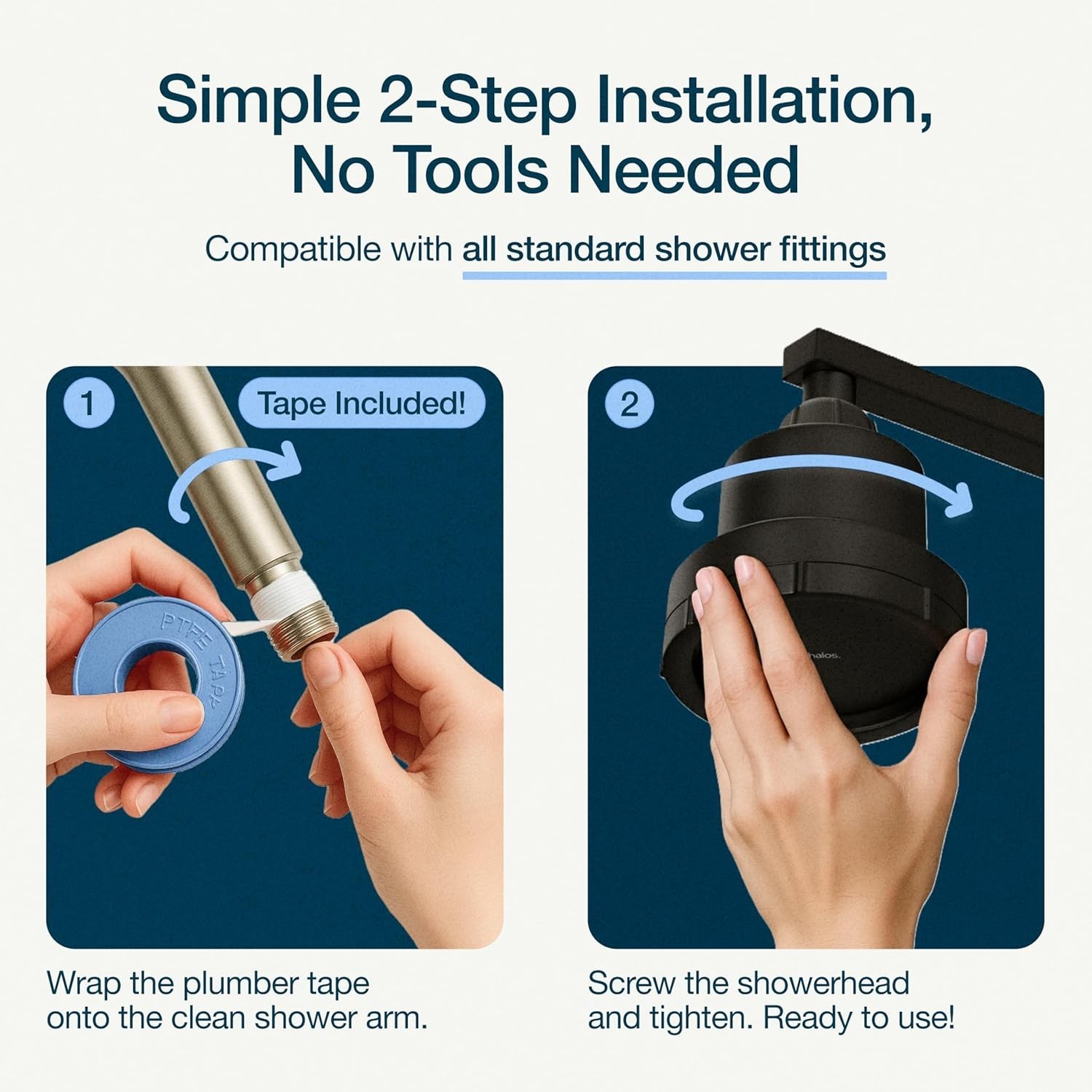 Simple 2-Step Installation, No Tools Needed

Compatible with all standard shower fittings

1

Tape Included!

PTFE TAPE

Wrap the plumber tape onto the clean shower arm.

2

halos.

Screw the showerhead and tighten. Ready to use!