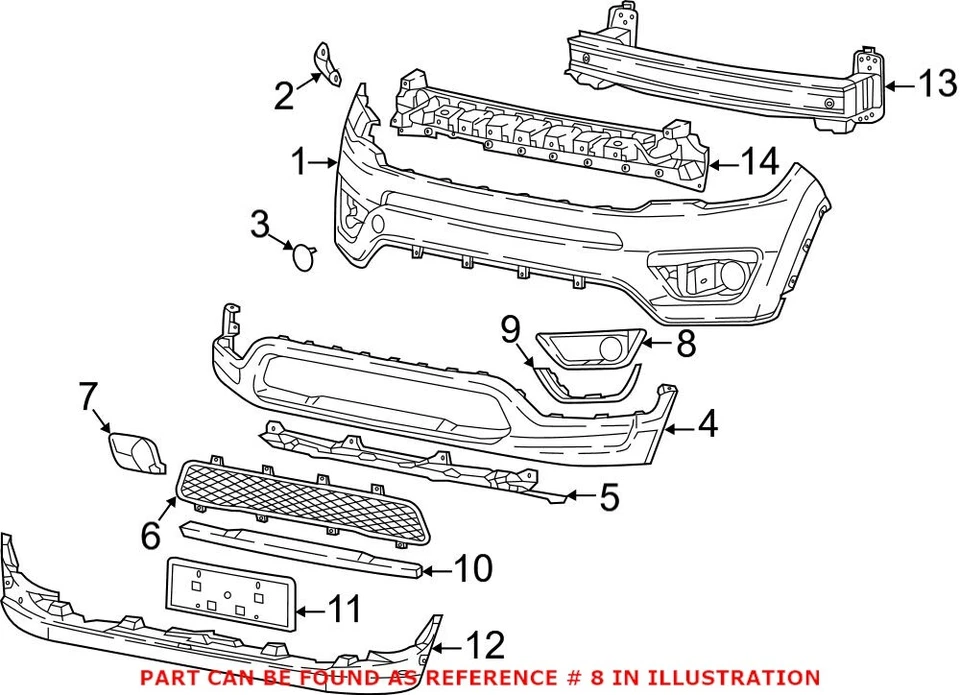 2
13
1
14
3
9
8
7
4
5
6
10
11
12
PART CAN BE FOUND AS REFERENCE # 8 IN ILLUSTRATION