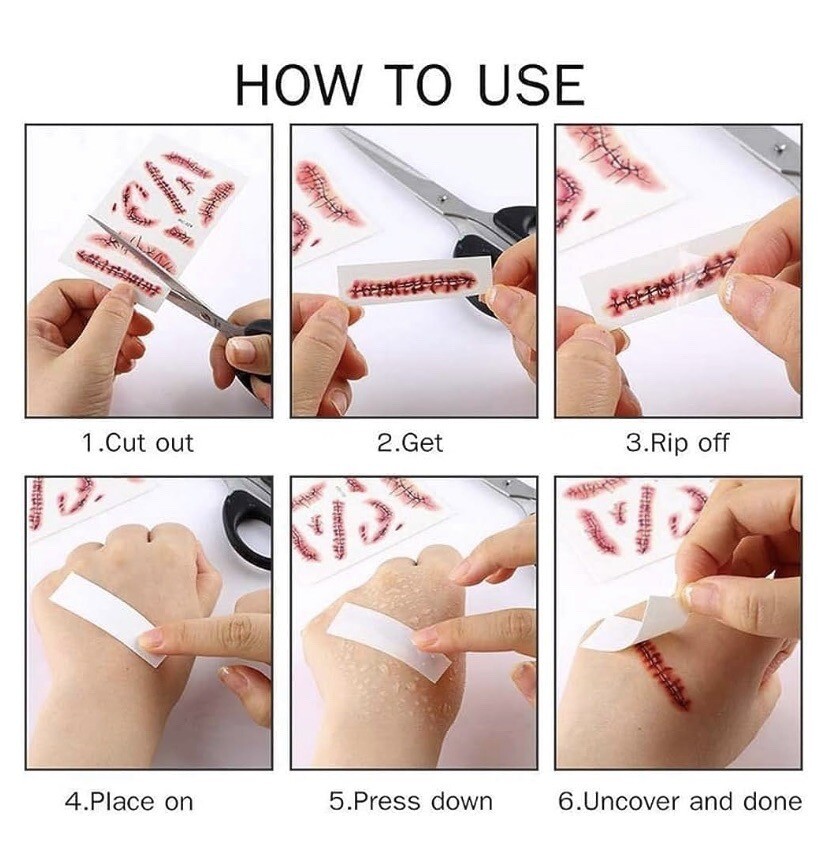 HOW TO USE

1.Cut out

2.Get

3.Rip off

4.Place on

5.Press down

6.Uncover and done