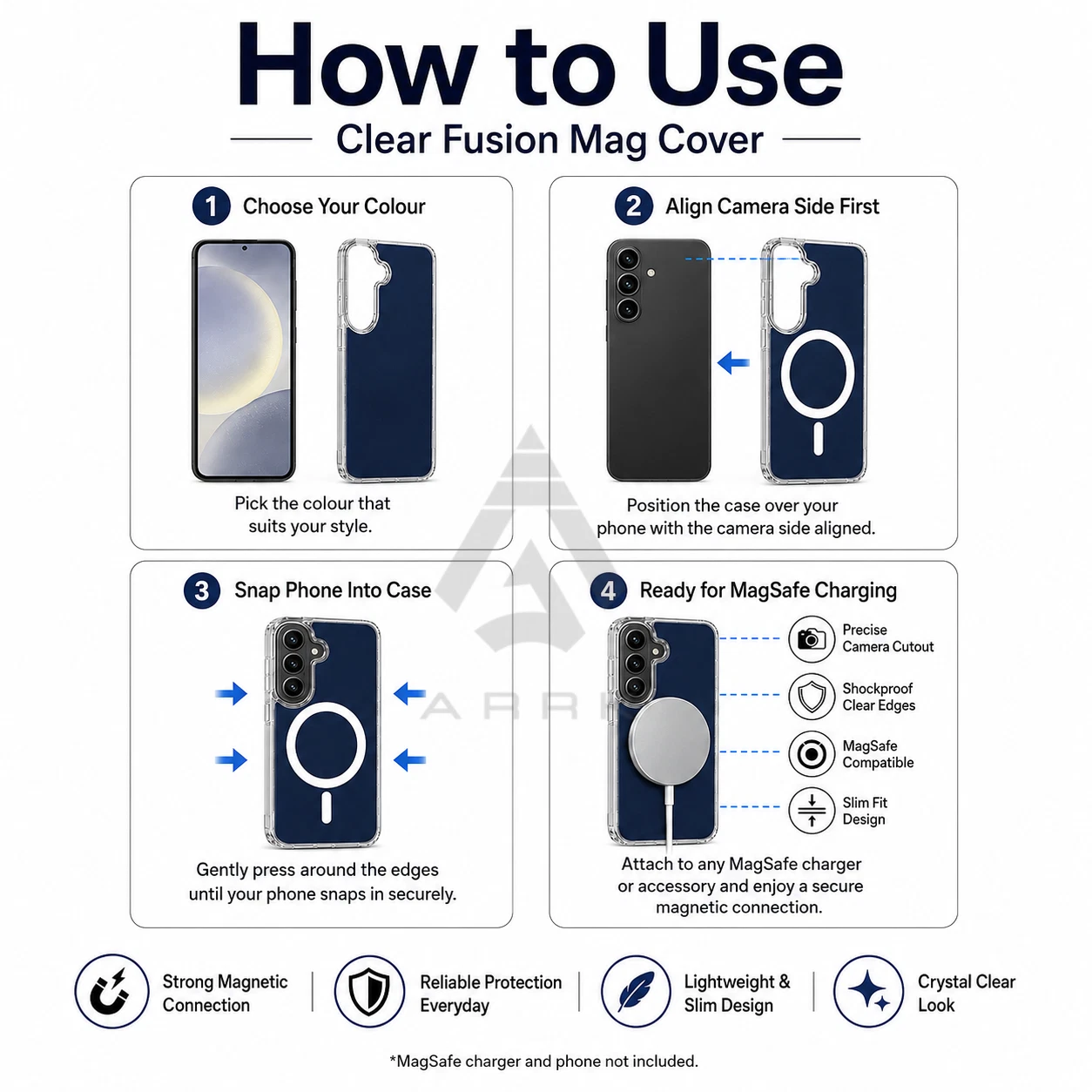 How to Use
Clear Fusion Mag Cover

1 Choose Your Colour

Pick the colour that suits your style.

2 Align Camera Side First

Position the case over your phone with the camera side aligned.

3 Snap Phone Into Case

Gently press around the edges until your phone snaps in securely.

4 Ready for MagSafe Charging

Precise Camera Cutout

Shockproof Clear Edges

MagSafe Compatible

Slim Fit Design

Attach to any MagSafe charger or accessory and enjoy a secure magnetic connection.

ARR

Strong Magnetic Connection

Reliable Protection Everyday

Lightweight & Slim Design

Crystal Clear Look

*MagSafe charger and phone not included.