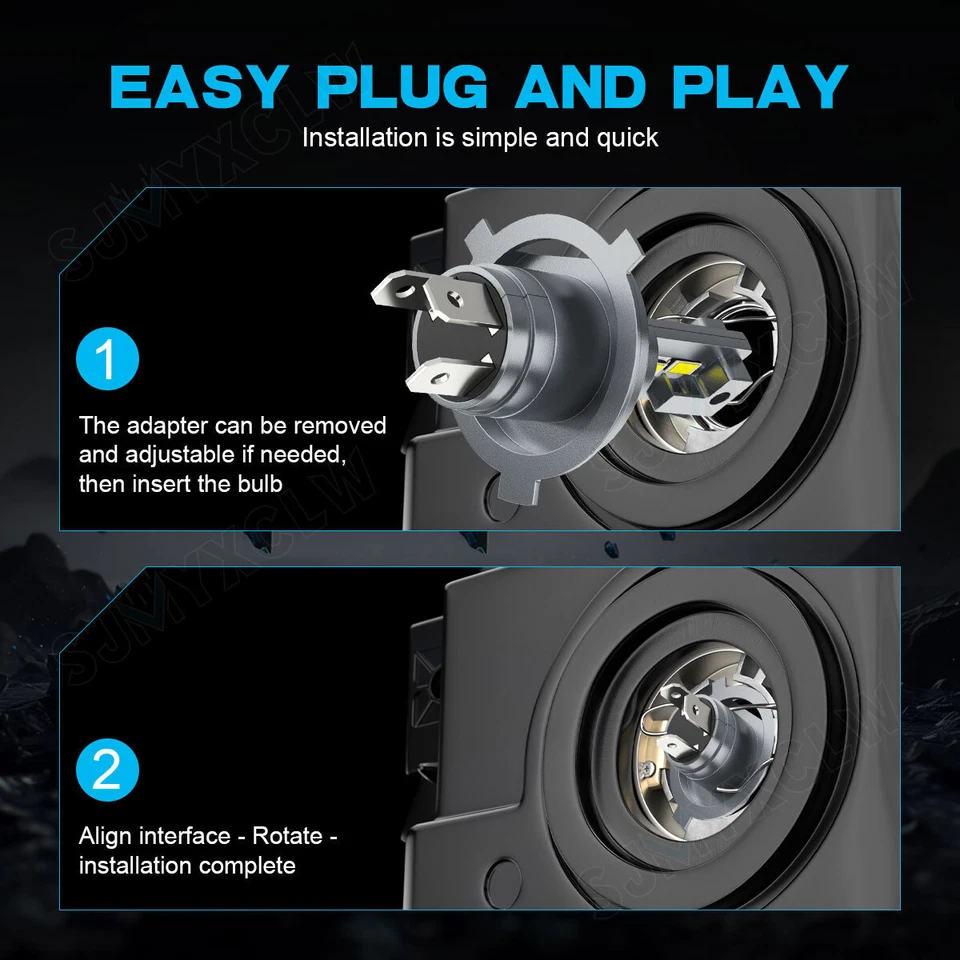 EASY PLUG AND PLAY
Installation is simple and quick

SJMYXCLW

1
The adapter can be removed and adjustable if needed, then insert the bulb

SJMYXCLW

2
Align interface - Rotate - installation complete

SJMYXCLW