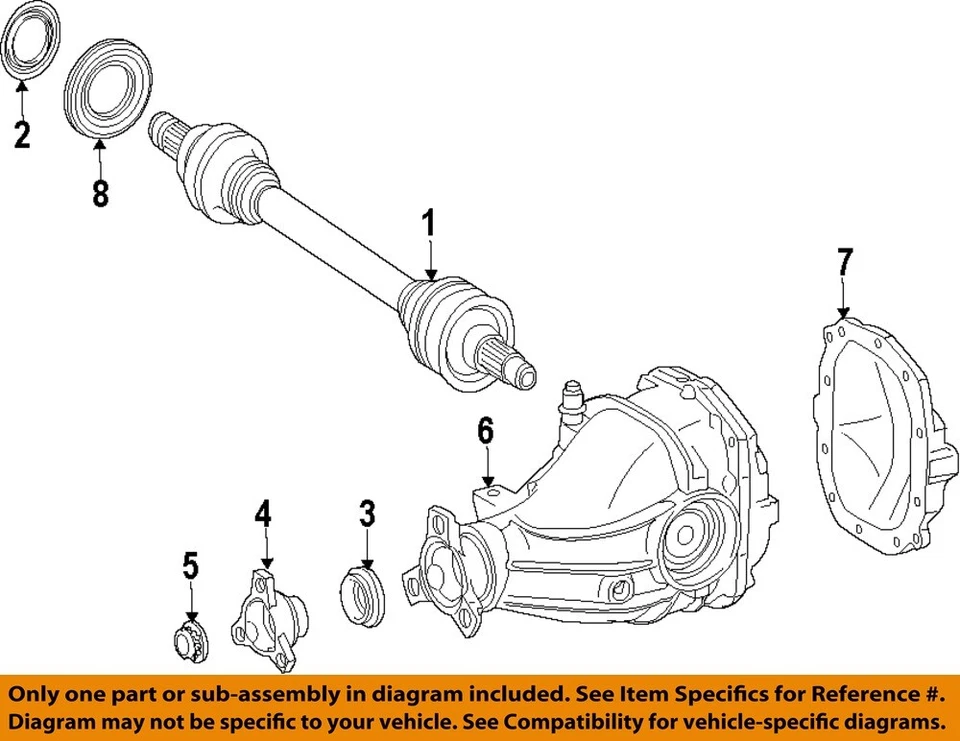 2
8
1
7
6
4
3
5

Only one part or sub-assembly in diagram included. See Item Specifics for Reference #. Diagram may not be specific to your vehicle. See Compatibility for vehicle-specific diagrams.