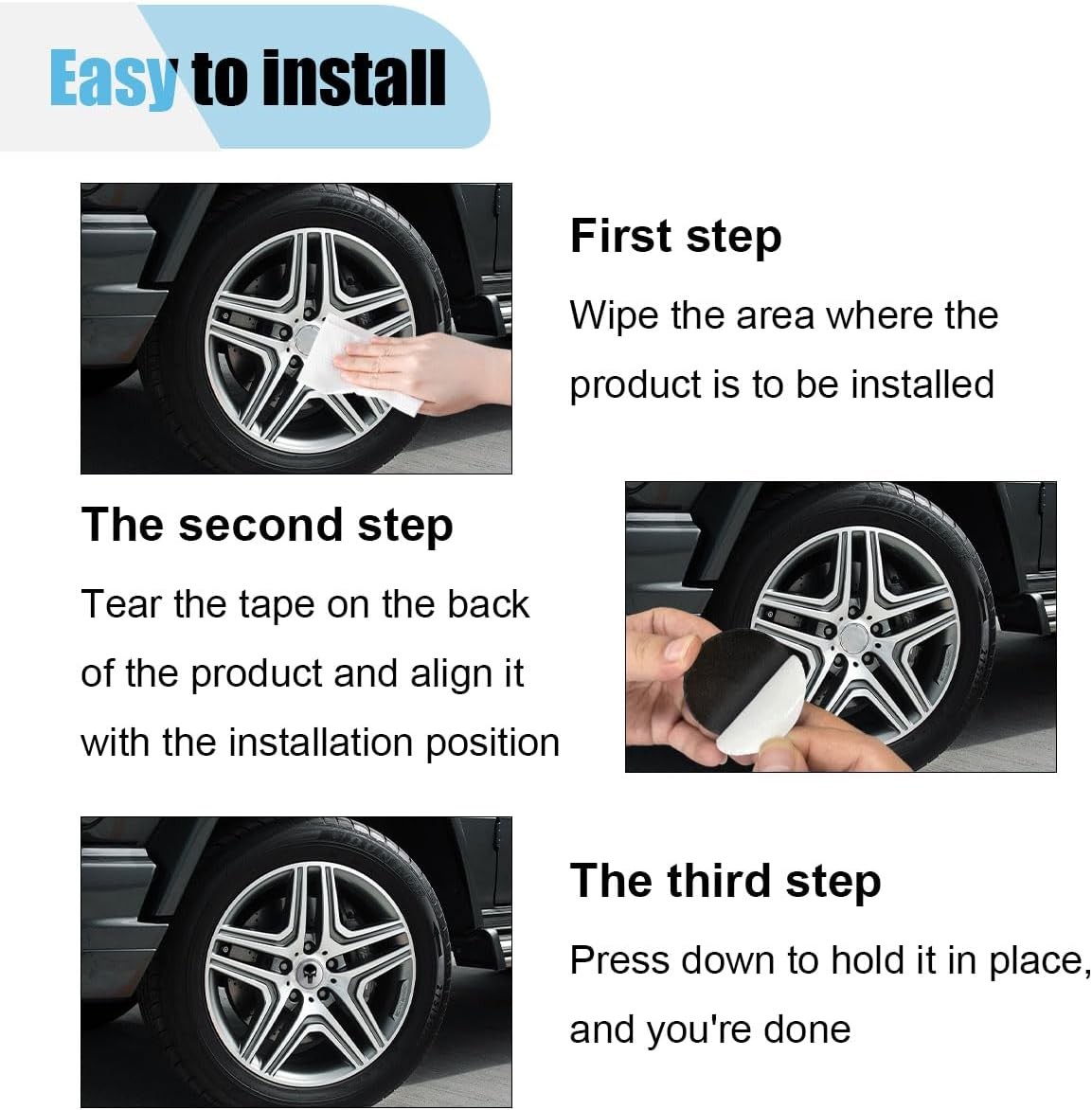 Easy to install

First step

Wipe the area where the product is to be installed

The second step

Tear the tape on the back of the product and align it with the installation position

The third step

Press down to hold it in place, and you're done