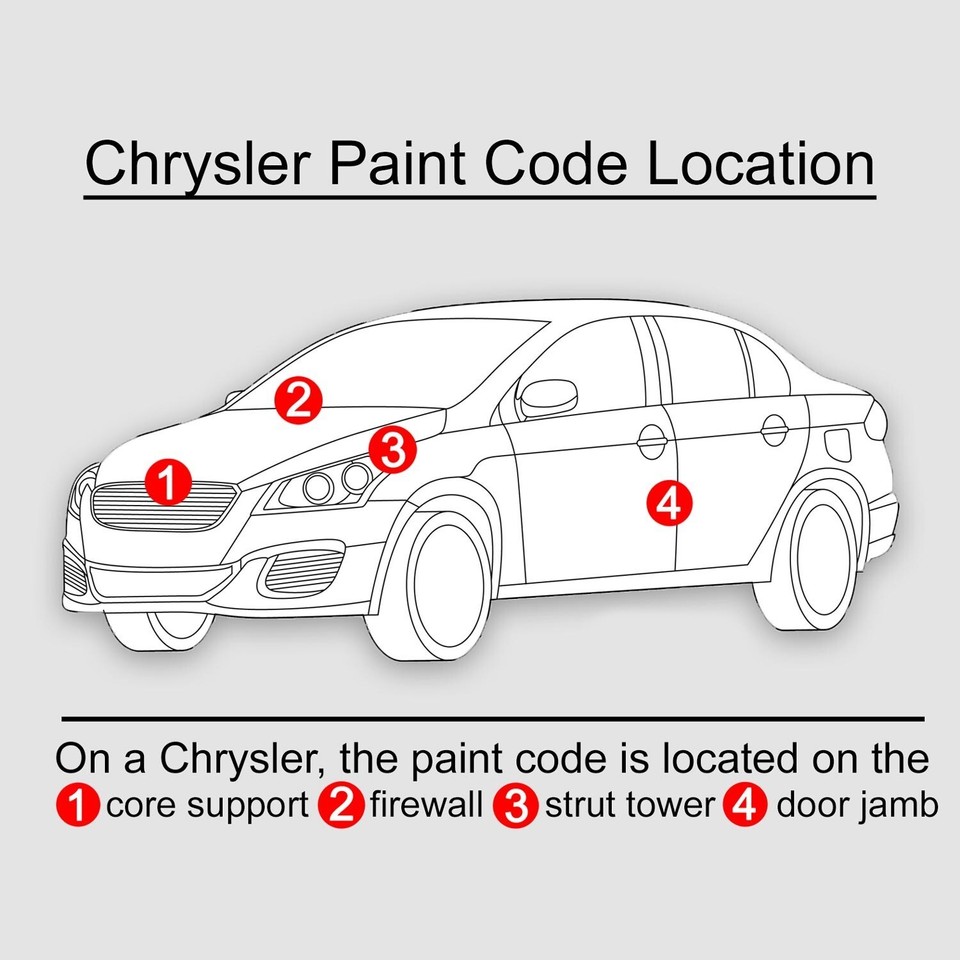 Chrysler Paint Code Location

2

3

1

4

On a Chrysler, the paint code is located on the
1 core support 2 firewall 3 strut tower 4 door jamb