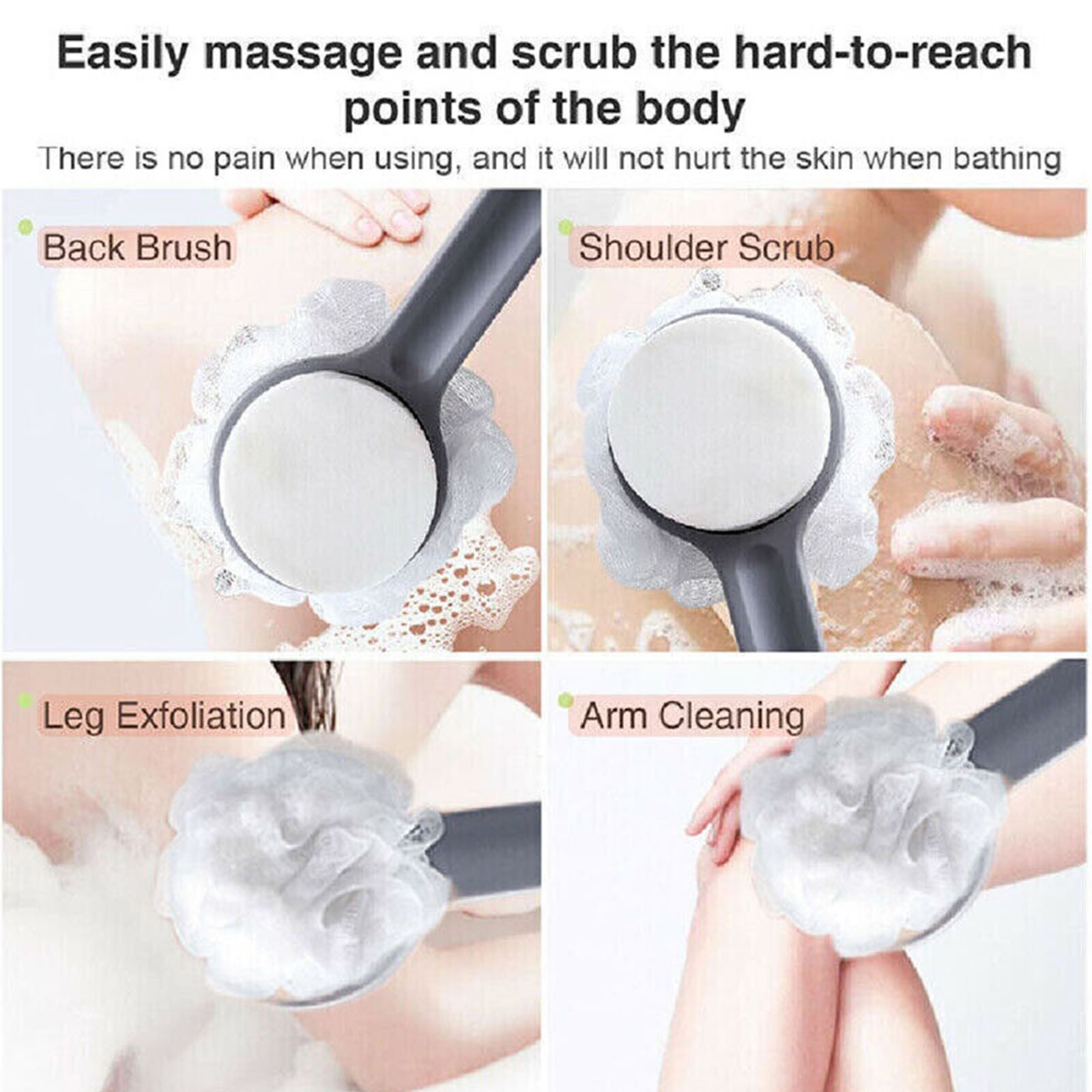 Easily massage and scrub the hard-to-reach points of the body

There is no pain when using, and it will not hurt the skin when bathing

Back Brush

Shoulder Scrub

Leg Exfoliation

Arm Cleaning