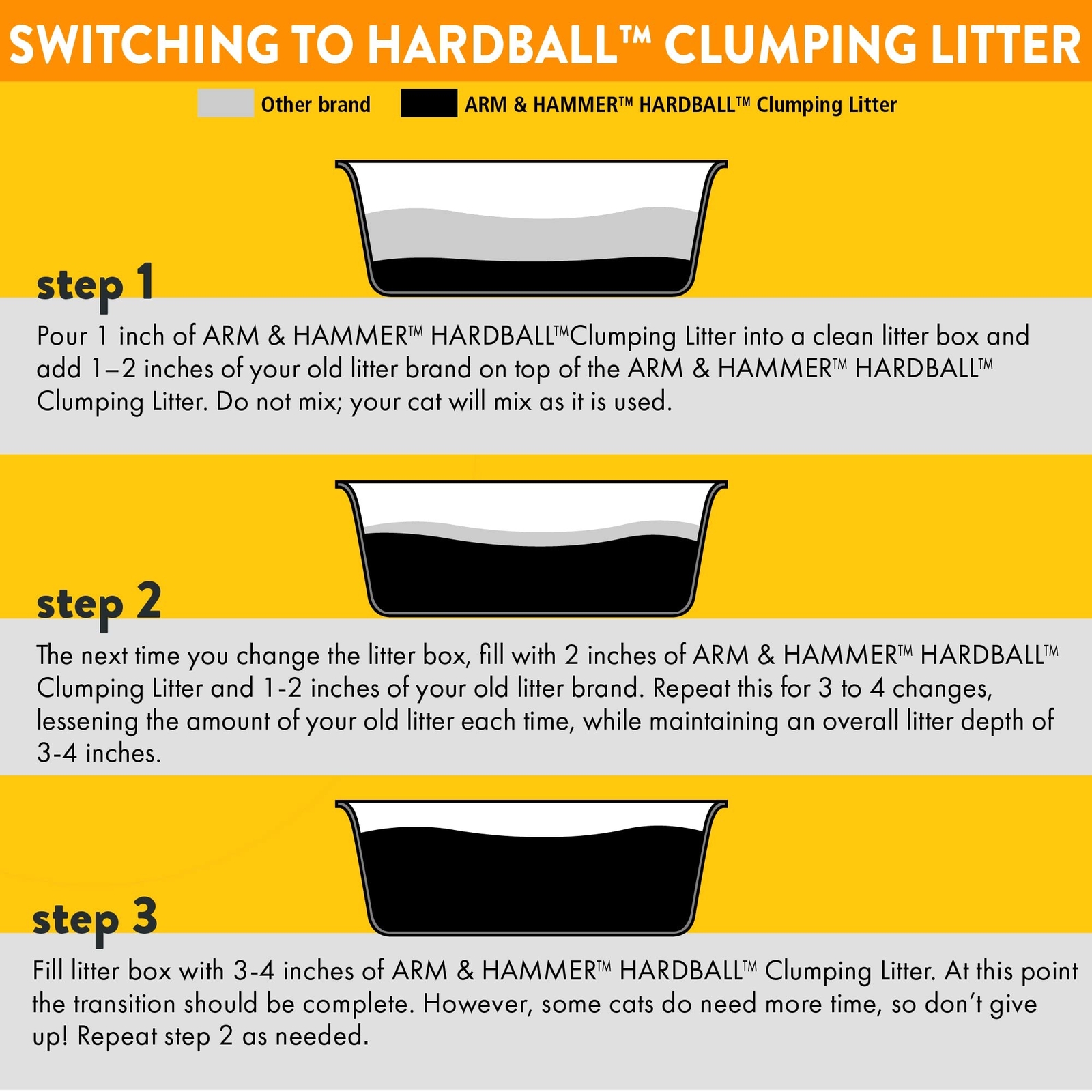 SWITCHING TO HARDBALL™ CLUMPING LITTER

Other brand ARM & HAMMER™ HARDBALL™ Clumping Litter

step 1

Pour 1 inch of ARM & HAMMER™ HARDBALL™Clumping Litter into a clean litter box and add 1–2 inches of your old litter brand on top of the ARM & HAMMER™ HARDBALL™ Clumping Litter. Do not mix; your cat will mix as it is used.

step 2

The next time you change the litter box, fill with 2 inches of ARM & HAMMER™ HARDBALL™ Clumping Litter and 1-2 inches of your old litter brand. Repeat this for 3 to 4 changes, lessening the amount of your old litter each time, while maintaining an overall litter depth of 3-4 inches.

step 3

Fill litter box with 3-4 inches of ARM & HAMMER™ HARDBALL™ Clumping Litter. At this point the transition should be complete. However, some cats do need more time, so don't give up! Repeat step 2 as needed.