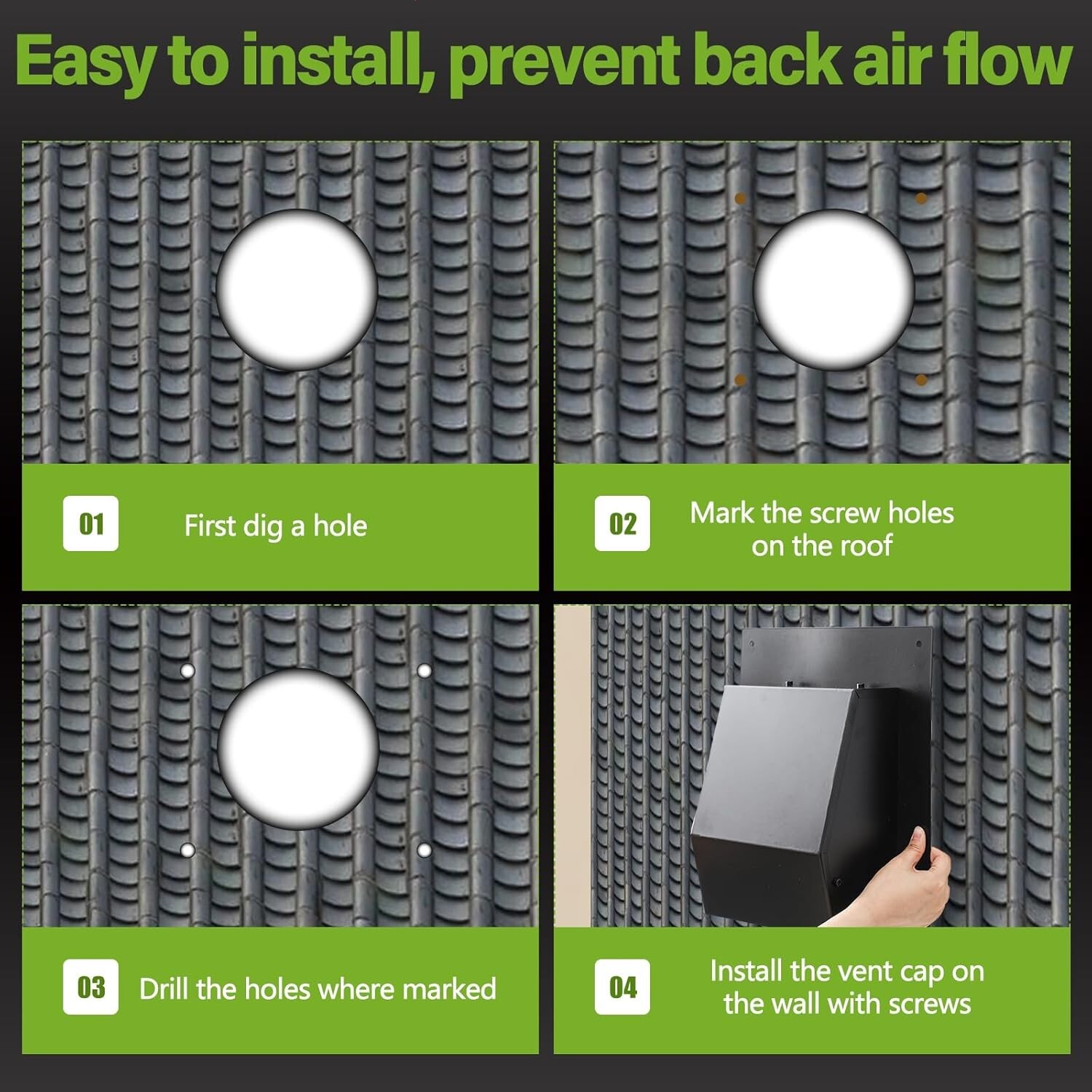 Easy to install, prevent back air flow

01 First dig a hole

02 Mark the screw holes on the roof

03 Drill the holes where marked

04 Install the vent cap on the wall with screws