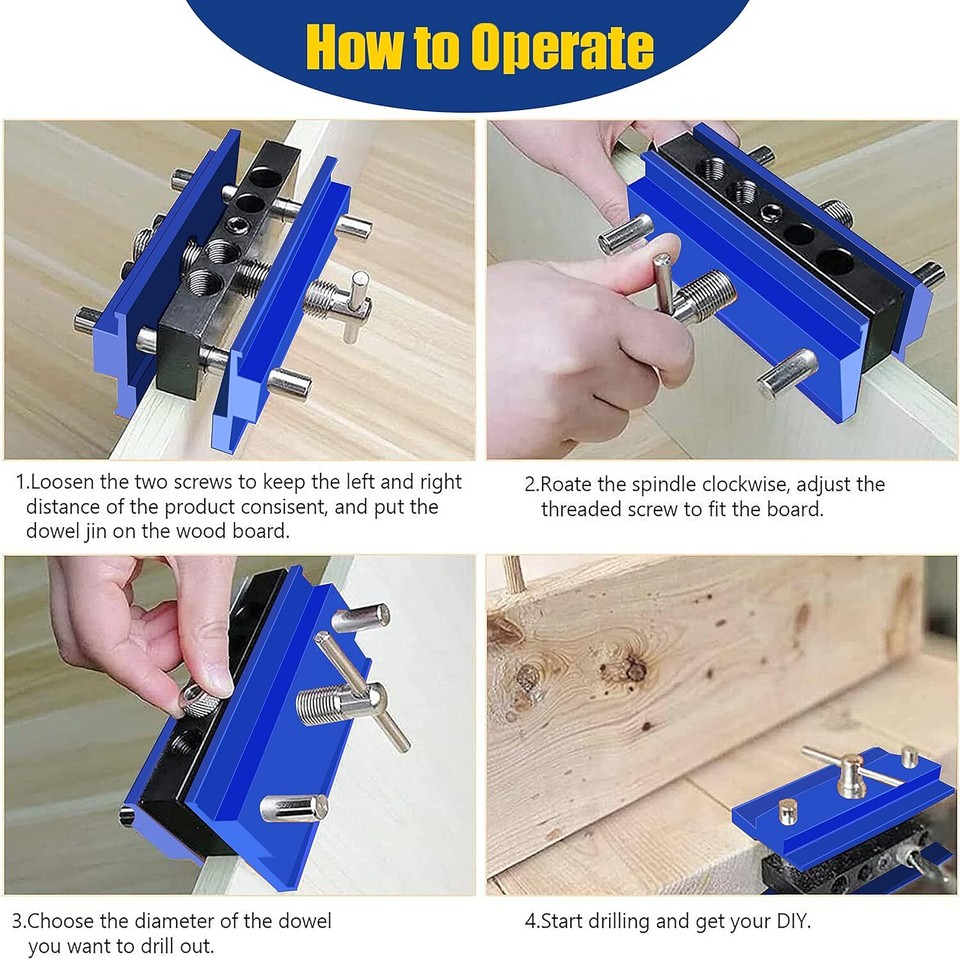 How to Operate

1.Loosen the two screws to keep the left and right distance of the product consisent, and put the dowel jin on the wood board.

2.Roate the spindle clockwise, adjust the threaded screw to fit the board.

3.Choose the diameter of the dowel you want to drill out.

4.Start drilling and get your DIY.