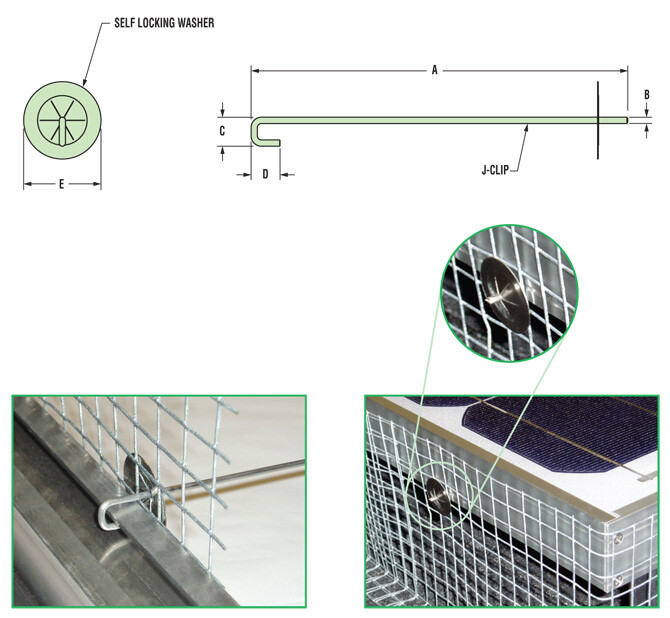 SELF LOCKING WASHER

E

A

B

C

D

J-CLIP