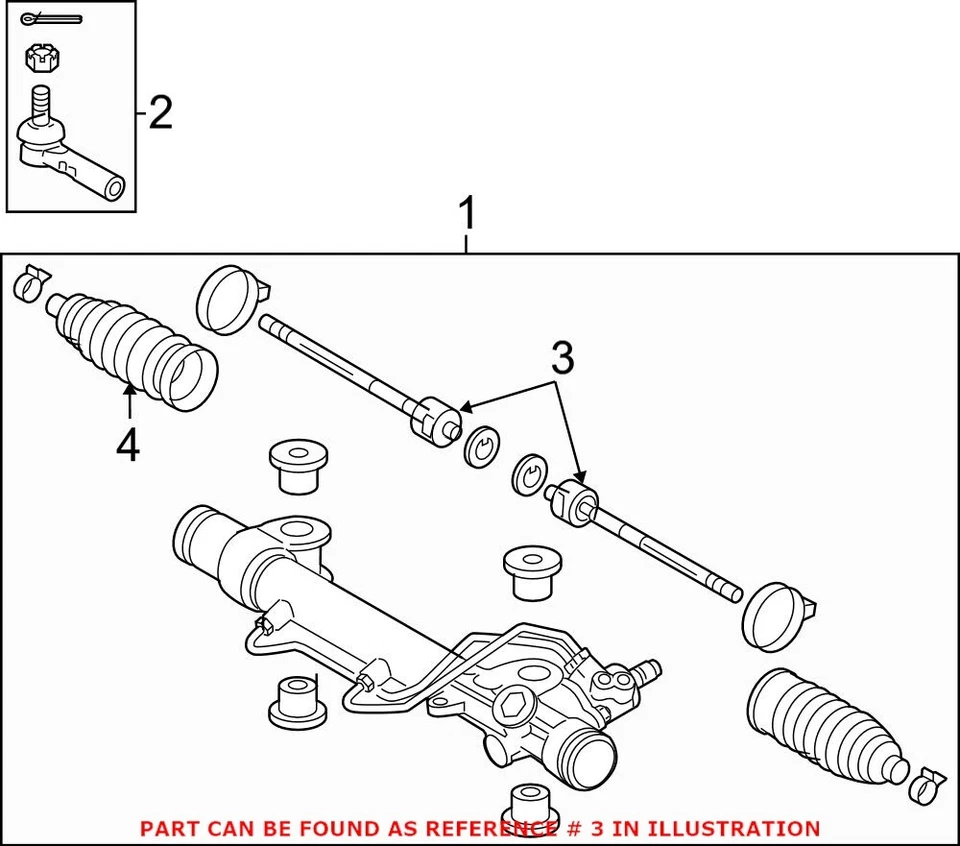 2

1

3

4

PART CAN BE FOUND AS REFERENCE # 3 IN ILLUSTRATION