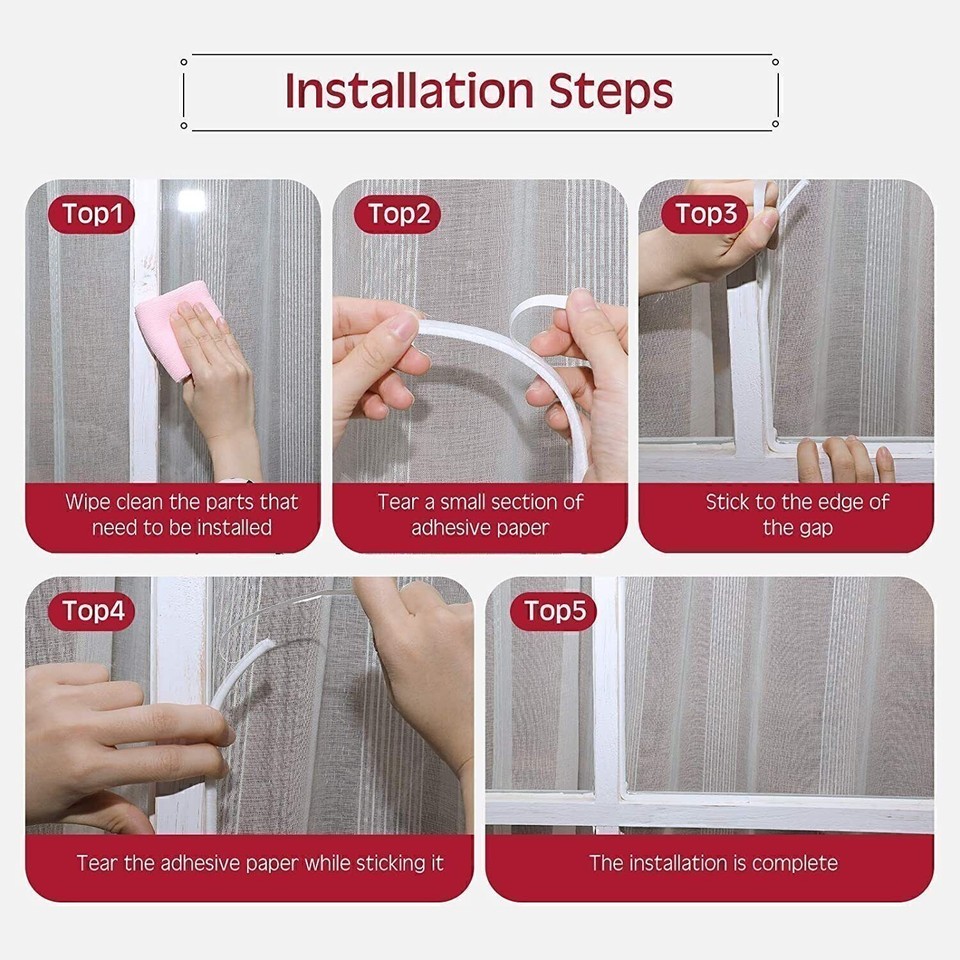 Installation Steps

Top1

Wipe clean the parts that need to be installed

Top2

Tear a small section of adhesive paper

Top3

Stick to the edge of the gap

Top4

Tear the adhesive paper while sticking it

Top5

The installation is complete