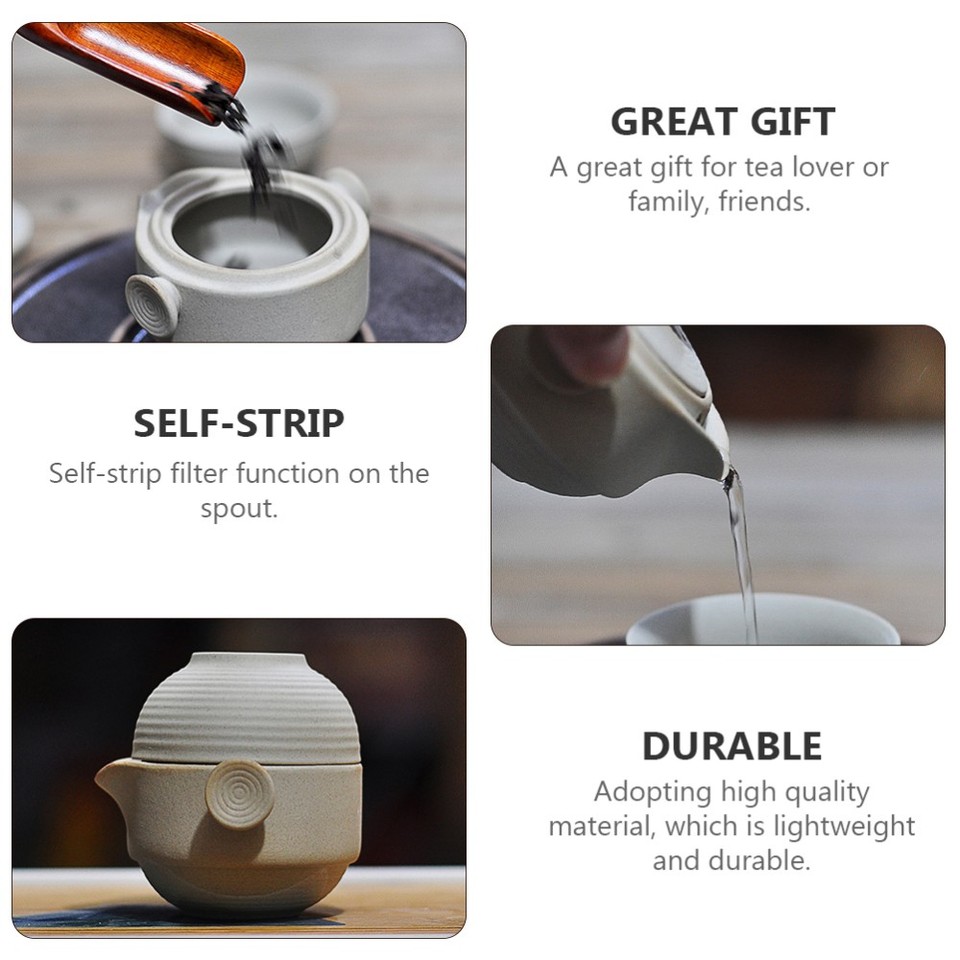 GREAT GIFT
A great gift for tea lover or family, friends.

SELF-STRIP
Self-strip filter function on the spout.

DURABLE
Adopting high quality material, which is lightweight and durable.